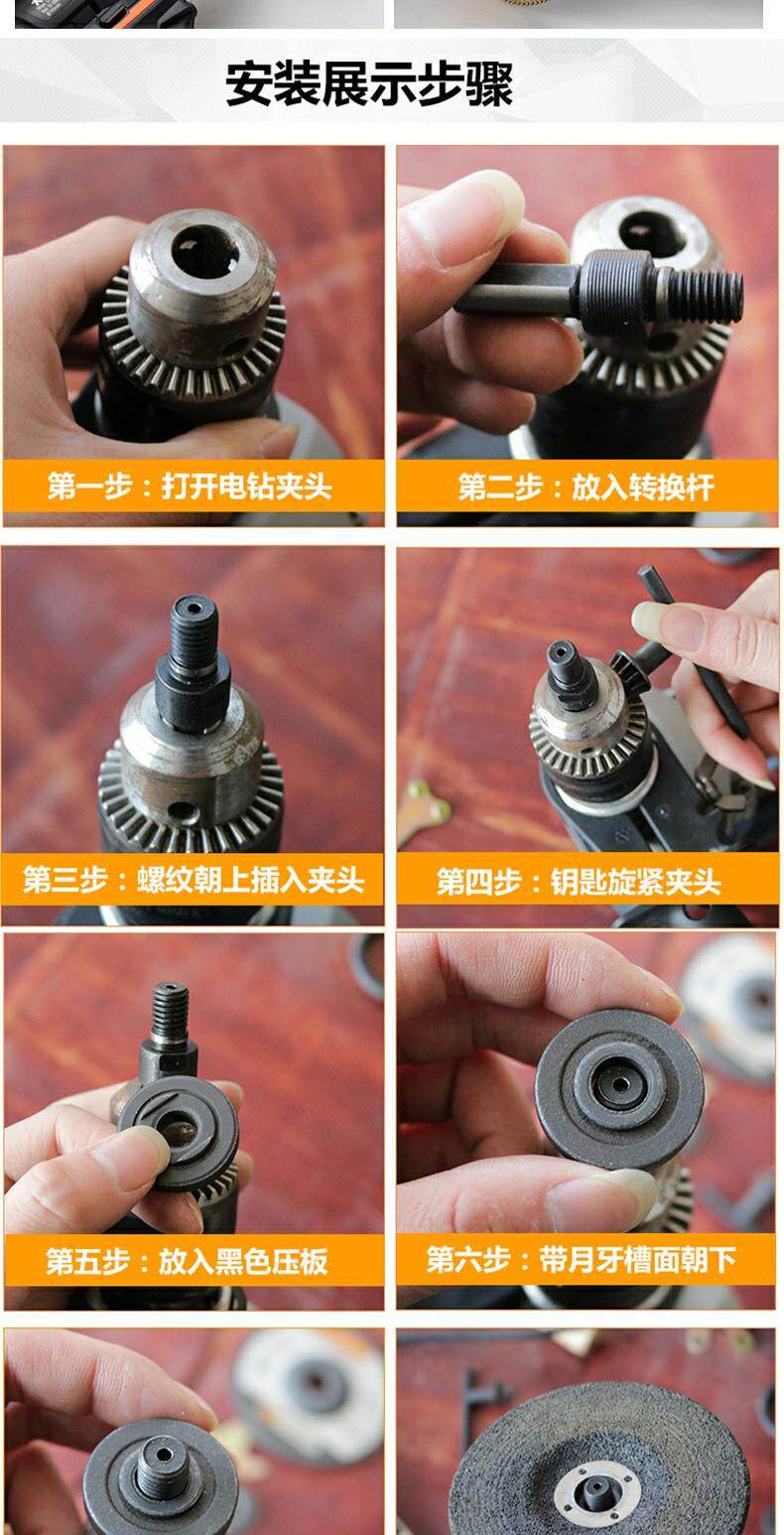 安装展示步骤

第一步：打开电钻夹头

第二步：放入转换杆

第三步：螺纹朝上插入夹头

第四步：钥匙旋紧夹头

第五步：放入黑色压板

第六步：带月牙槽面朝下