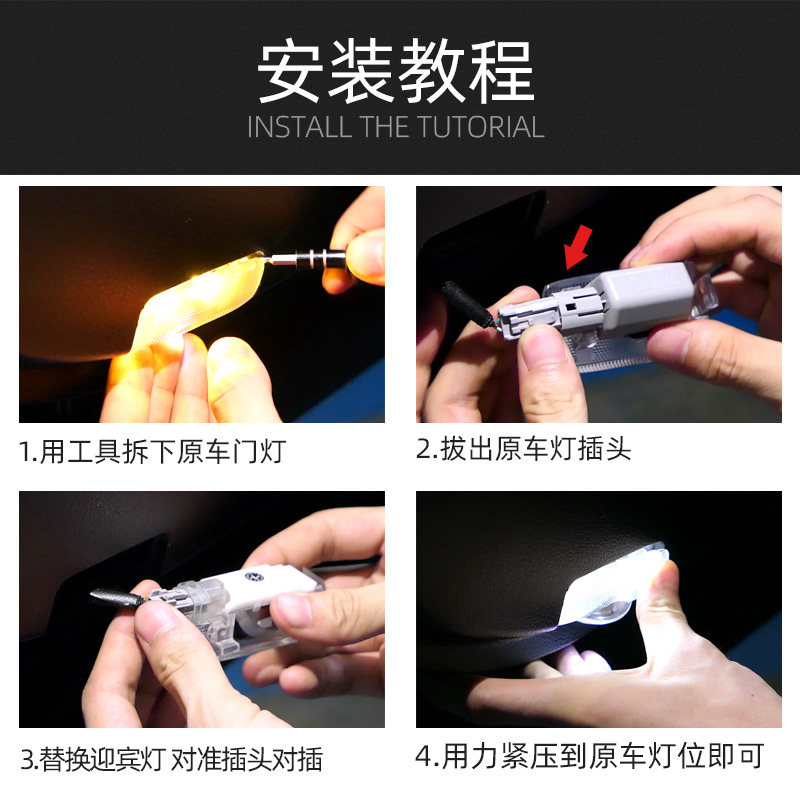 安装教程
INSTALL THE TUTORIAL

1.用工具拆下原车门灯

2.拔出原车灯插头

3.替换迎宾灯 对准插头对插

4.用力紧压到原车灯位即可