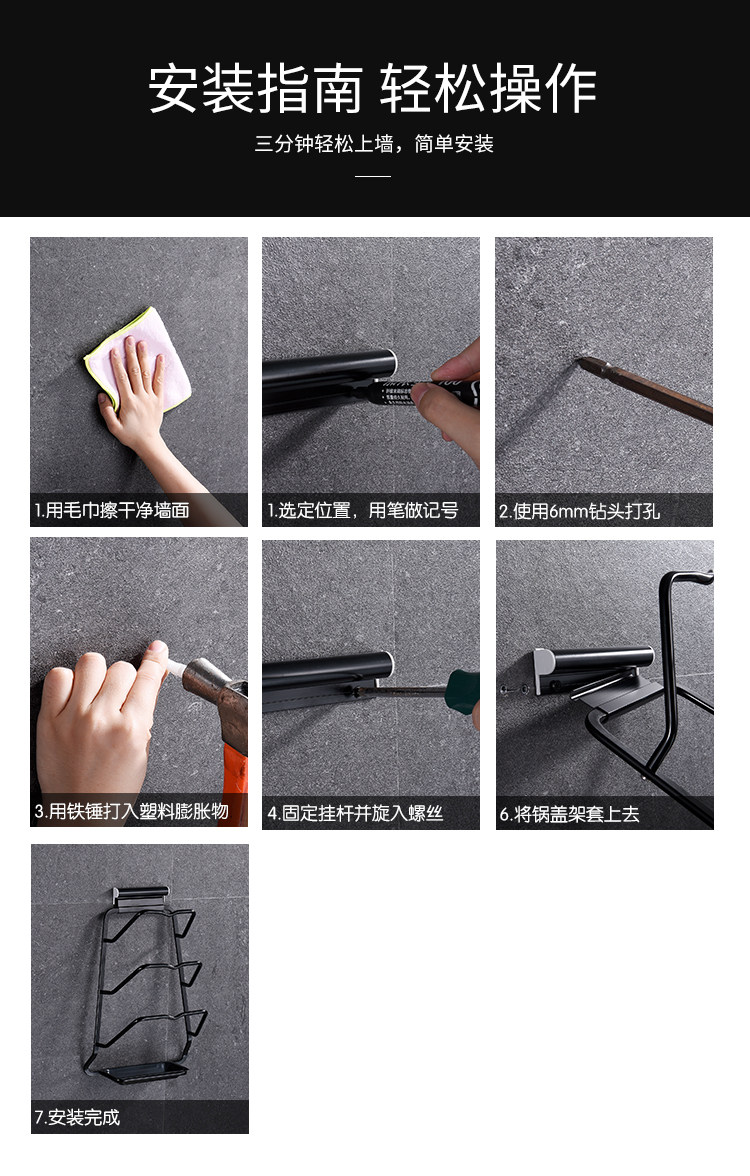 安装指南 轻松操作

三分钟轻松上墙，简单安装

1.用毛巾擦干净墙面

1.选定位置，用笔做记号

2.使用6mm钻头打孔

3.用铁锤打入塑料膨胀物

4.固定挂杆并旋入螺丝

6.将锅盖架套上去

7.安装完成