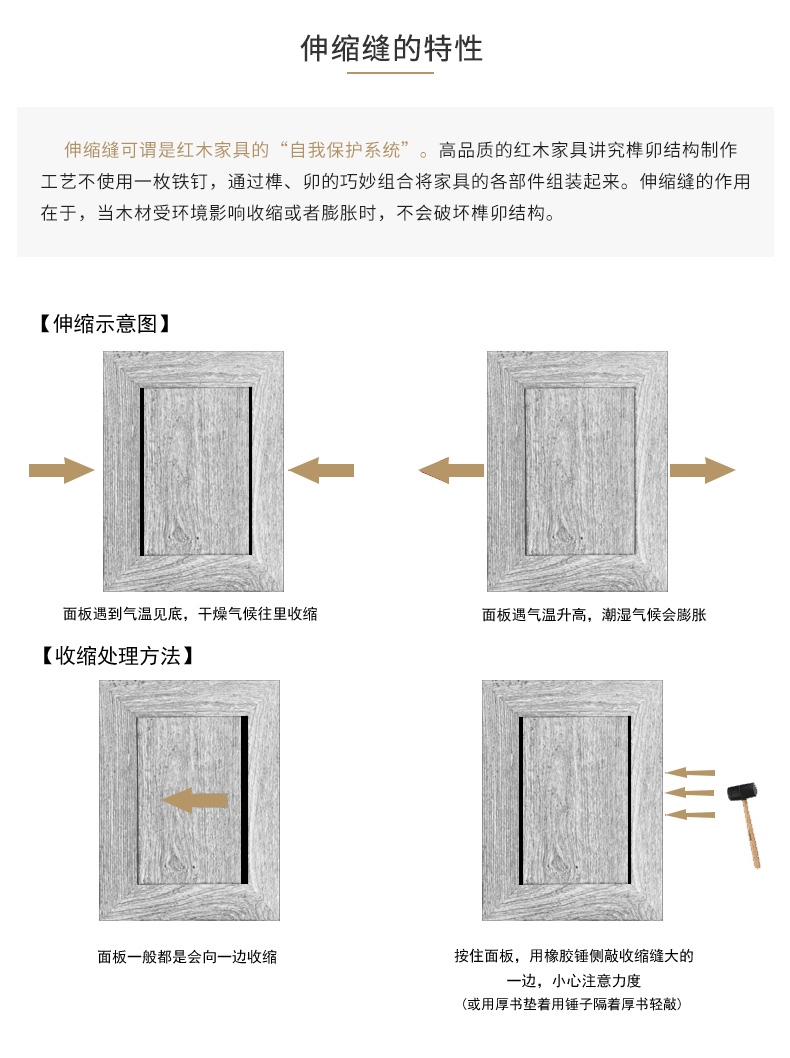 伸缩缝的特性

伸缩缝可谓是红木家具的“自我保护系统”。高品质的红木家具讲究榫卯结构制作工艺不使用一枚铁钉，通过榫、卯的巧妙组合将家具的各部件组装起来。伸缩缝的作用在于，当木材受环境影响收缩或者膨胀时，不会破坏榫卯结构。

【伸缩示意图】

面板遇到气温见底，干燥气候往里收缩

面板遇气温升高，潮湿气候会膨胀

【收缩处理方法】

面板一般都是会向一边收缩

按住面板，用橡胶锤侧敲收缩缝大的一边，小心注意力度
（或用厚书垫着用锤子隔着厚书轻敲）