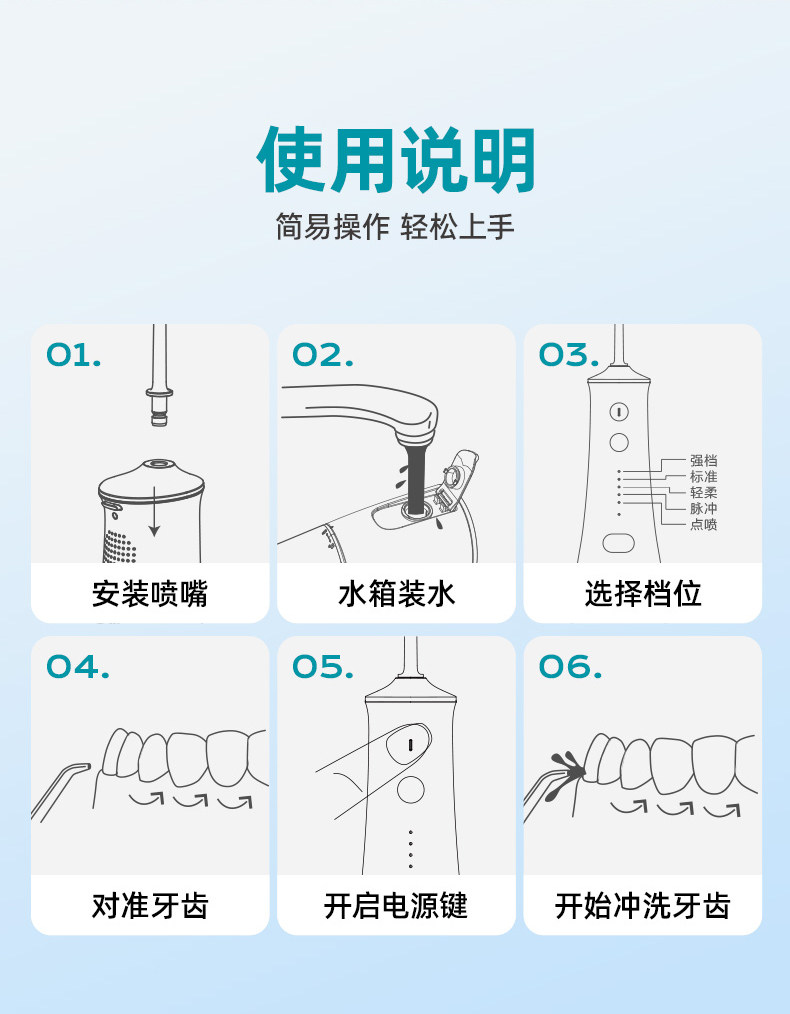 使用说明

简易操作 轻松上手

01.

安装喷嘴

02.

水箱装水

03.

强档
标准
轻柔
脉冲
点喷

选择档位

04.

对准牙齿

05.

开启电源键

06.

开始冲洗牙齿