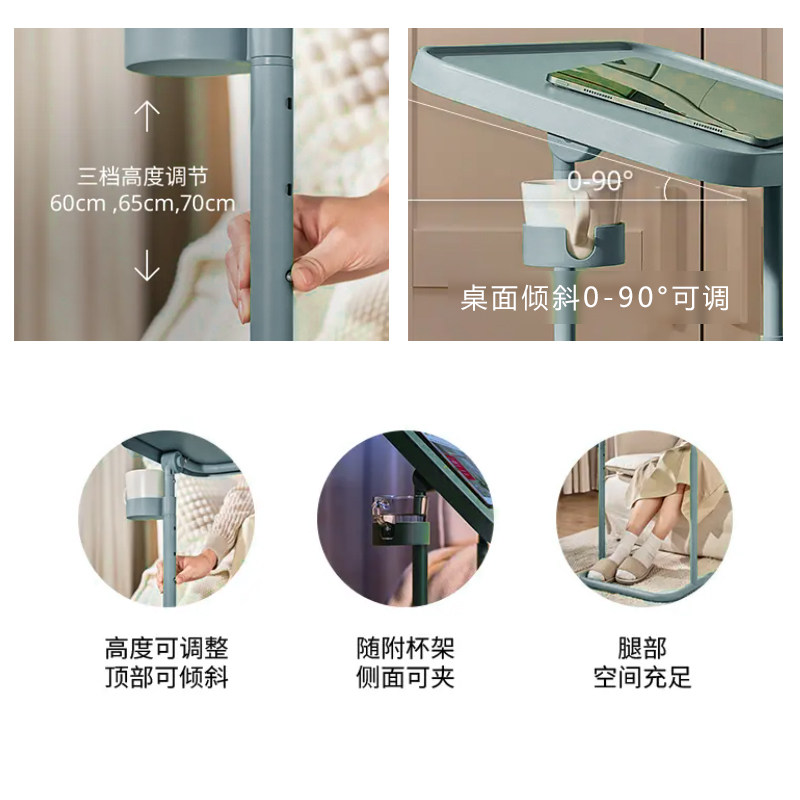 三档高度调节
60cm ,65cm,70cm

0-90°

桌面倾斜0-90°可调

高度可调整
顶部可倾斜

随附杯架
侧面可夹

腿部
空间充足