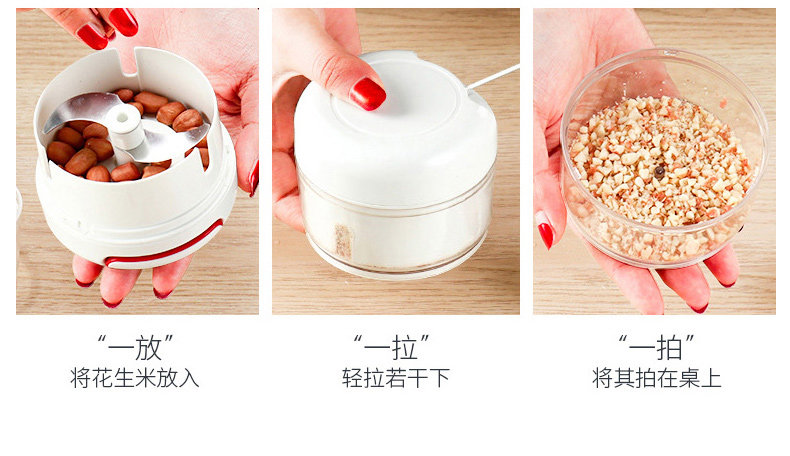 “一放”
将花生米放入

“一拉”
轻拉若干下

“一拍”
将其拍在桌上