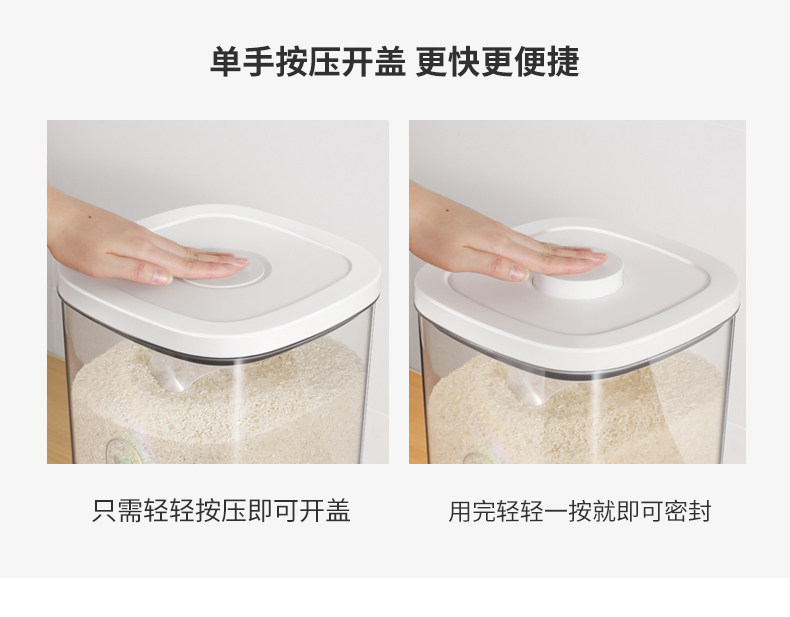 单手按压开盖 更快更便捷

只需轻轻按压即可开盖

用完轻轻一按就即可密封