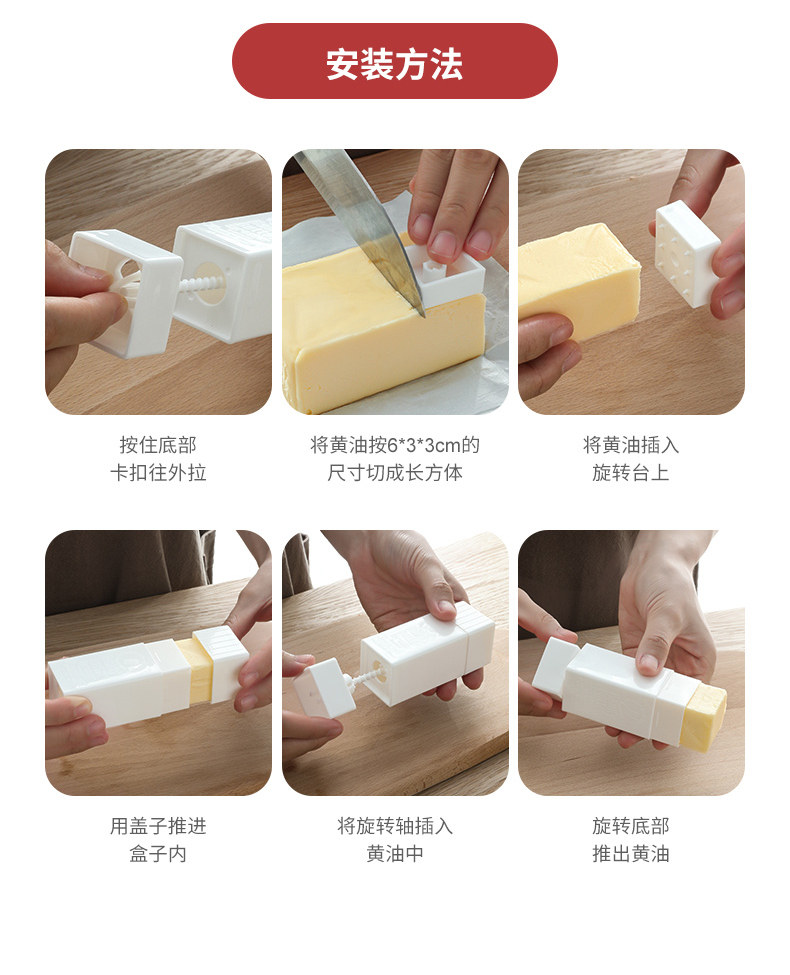 安装方法

按住底部
卡扣往外拉

将黄油按6*3*3cm的
尺寸切成长方体

将黄油插入
旋转台上

用盖子推进
盒子内

将旋转轴插入
黄油中

旋转底部
推出黄油