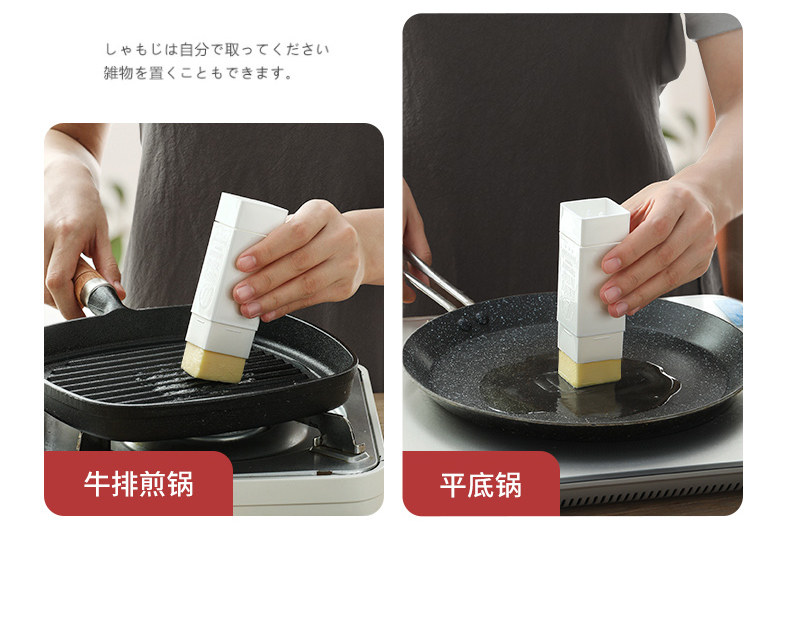 しゃもじは自分で取ってください
雑物を置くこともできます。

牛排煎锅

平底锅