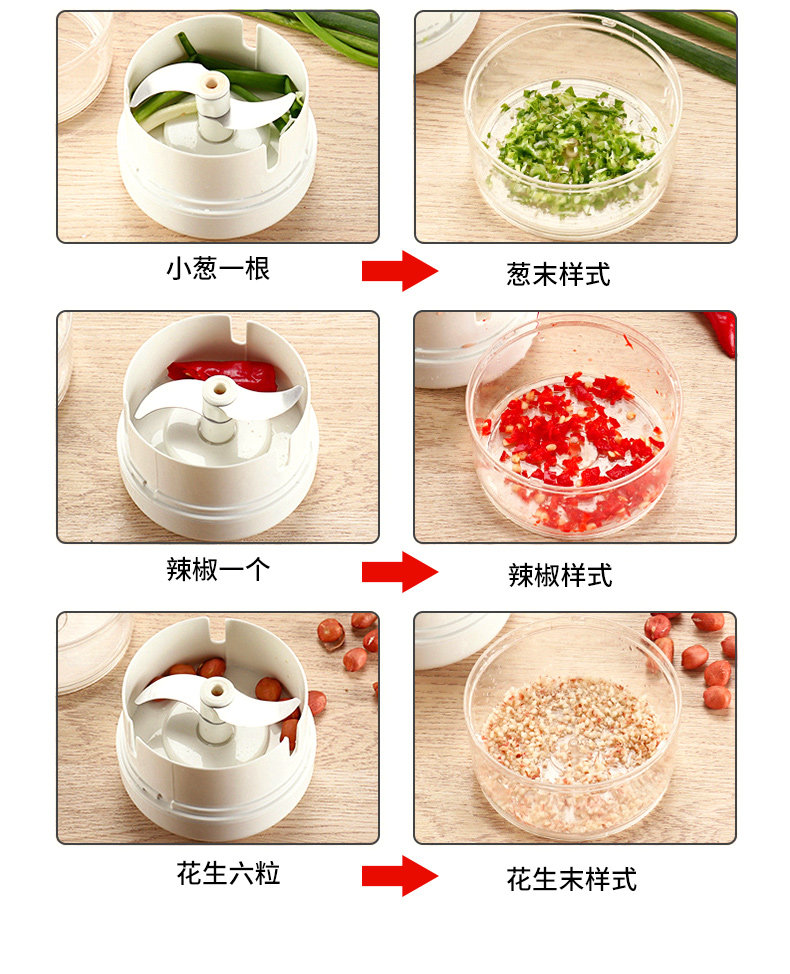 小葱一根

葱末样式

辣椒一个

辣椒样式

花生六粒

花生末样式