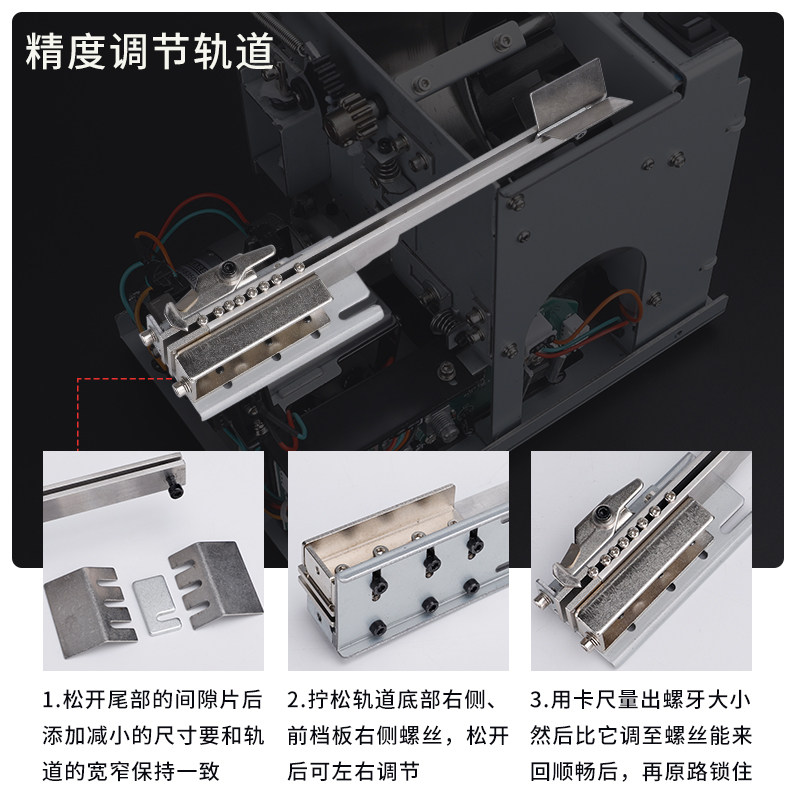 精度调节轨道

1.松开尾部的间隙片后添加减小的尺寸要和轨道的宽窄保持一致

2.拧松轨道底部右侧、前档板右侧螺丝，松开后可左右调节

3.用卡尺量出螺牙大小然后比它调至螺丝能来回顺畅后，再原路锁住