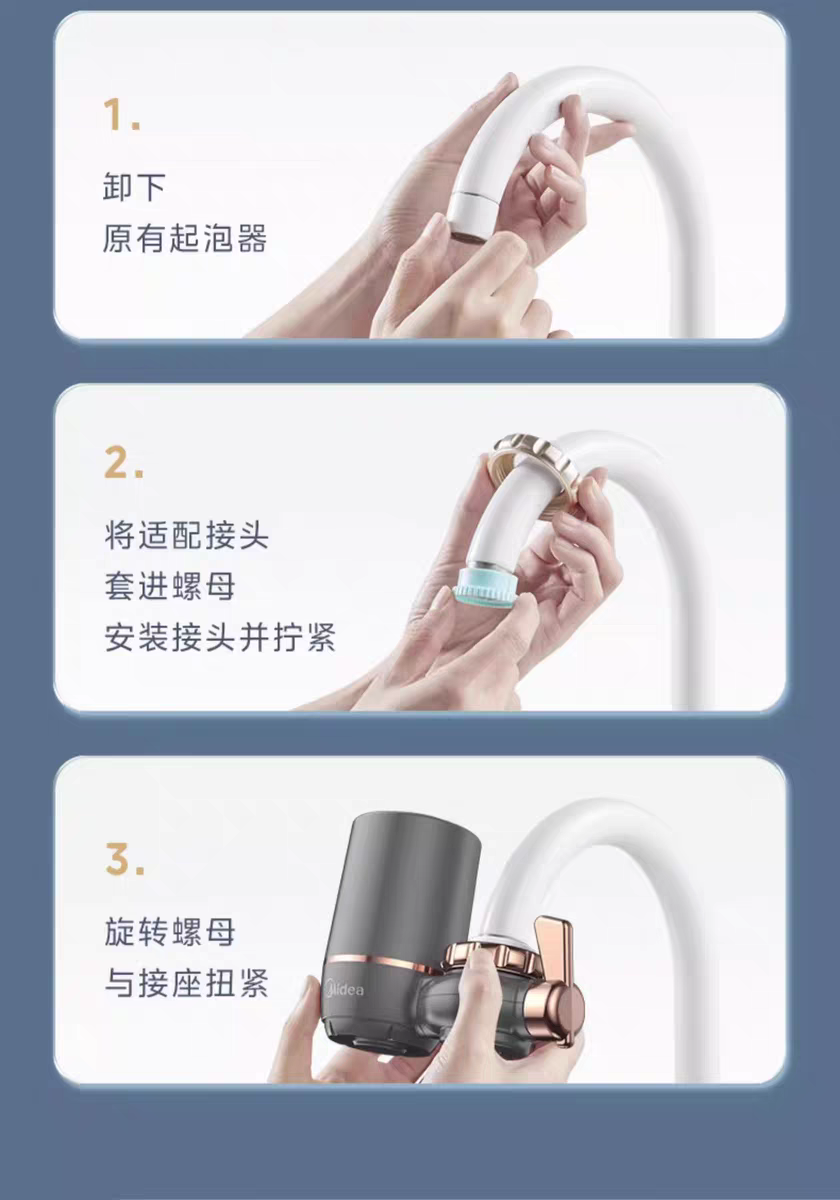 1.

卸下
原有起泡器

2.

将适配接头
套进螺母
安装接头并拧紧

3.

旋转螺母
与接座扭紧

Midea