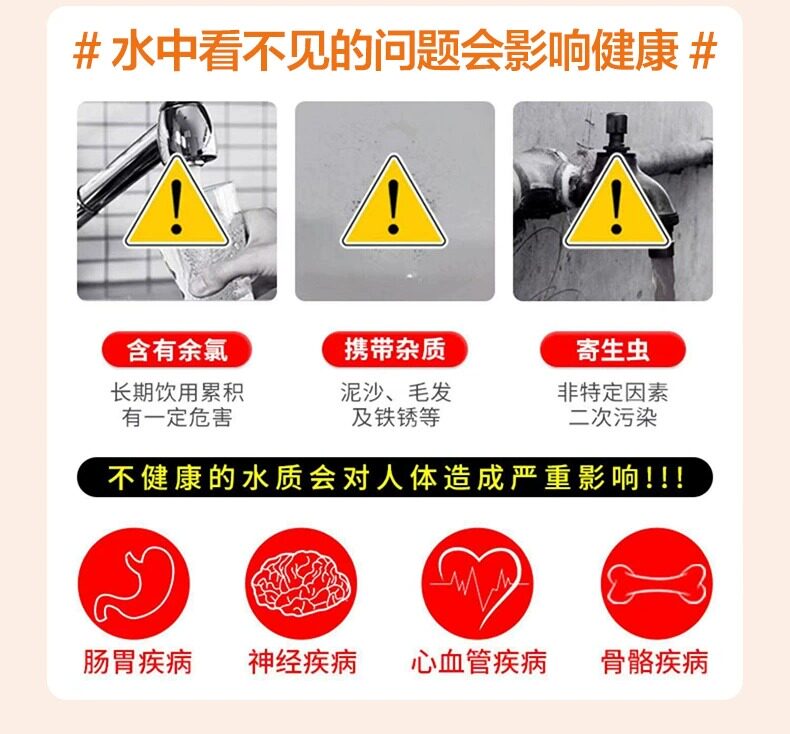 # 水中看不见的问题会影响健康 #

含有余氯
长期饮用累积
有一定危害

携带杂质
泥沙、毛发
及铁锈等

寄生虫
非特定因素
二次污染

不健康的水质会对人体造成严重影响!!!

肠胃疾病

神经疾病

心血管疾病

骨骼疾病