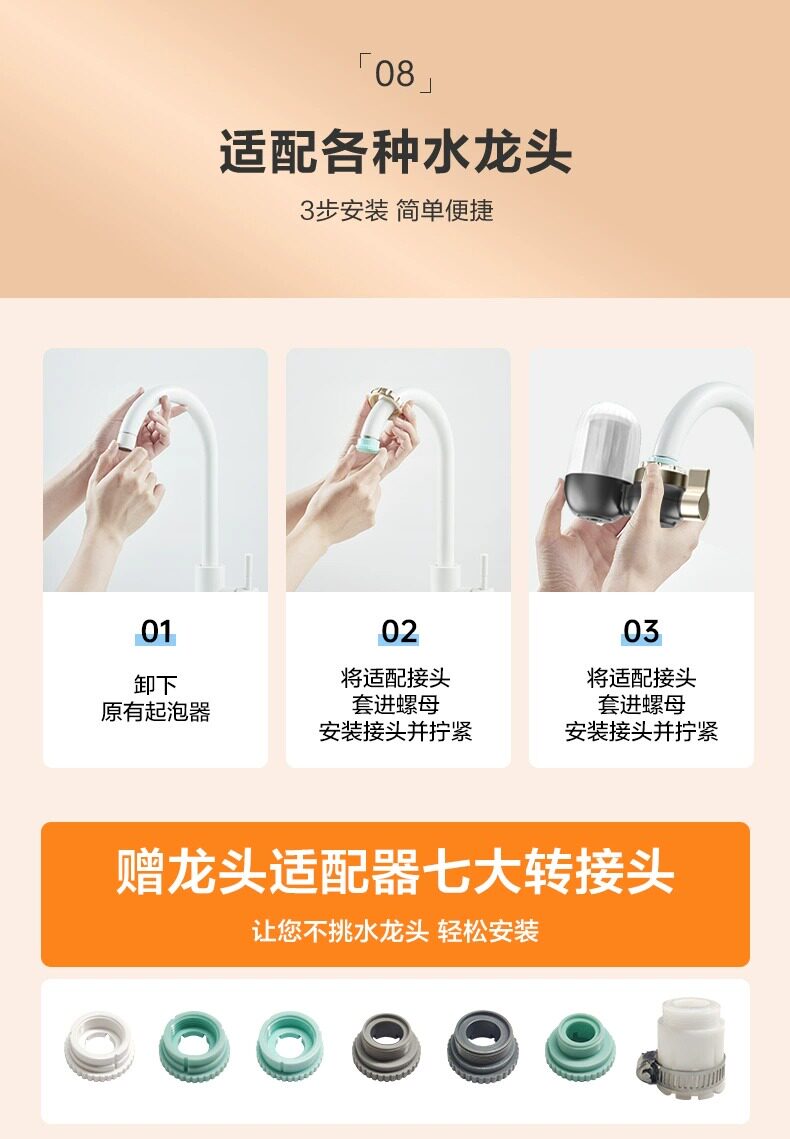 「08」

适配各种水龙头

3步安装 简单便捷

01

卸下
原有起泡器

02

将适配接头
套进螺母
安装接头并拧紧

03

将适配接头
套进螺母
安装接头并拧紧

赠龙头适配器七大转接头

让您不挑水龙头 轻松安装