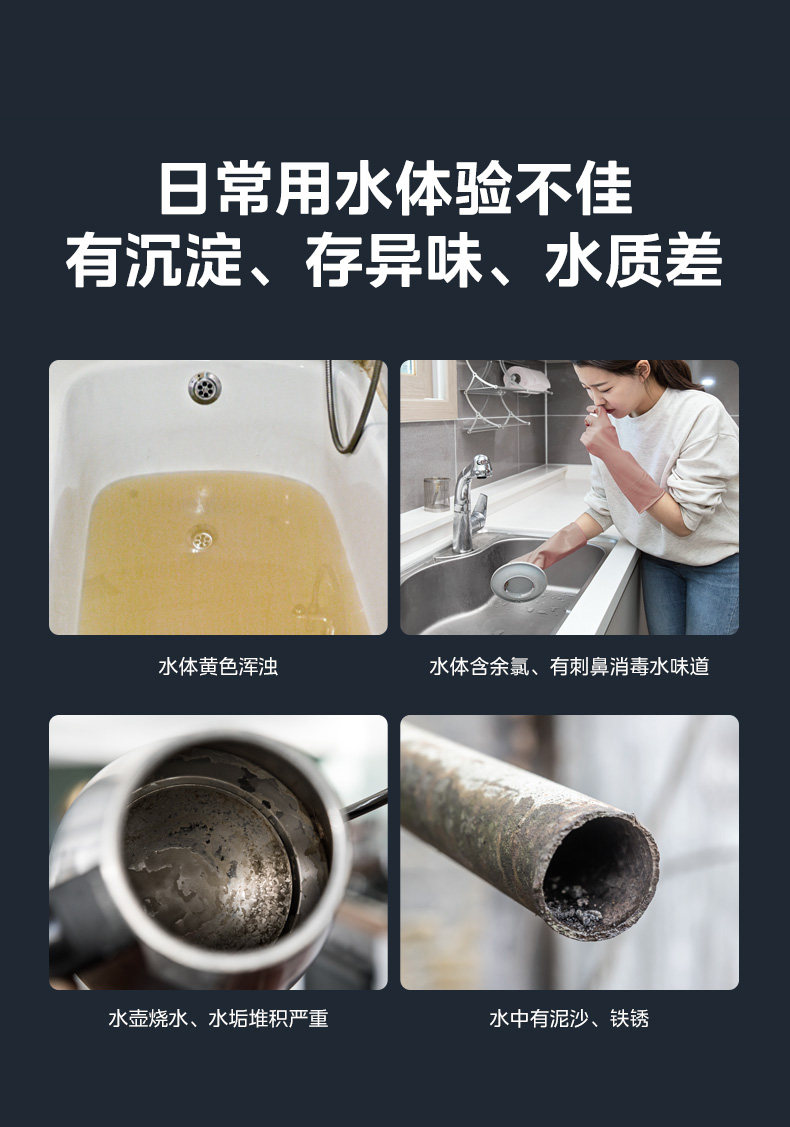 日常用水体验不佳
有沉淀、存异味、水质差

水体黄色浑浊

水体含余氯、有刺鼻消毒水味道

水壶烧水、水垢堆积严重

水中有泥沙、铁锈