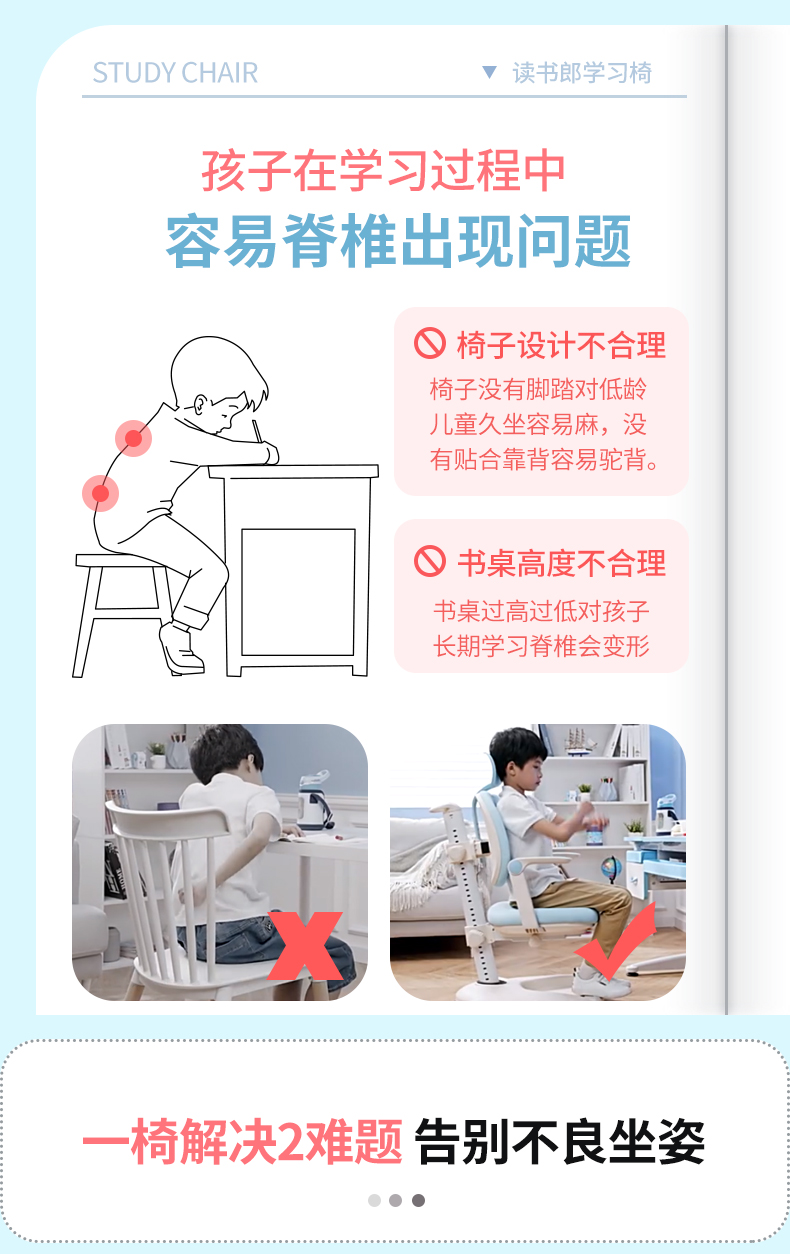 STUDY CHAIR

▼ 读书郎学习椅

孩子在学习过程中
容易脊椎出现问题

椅子设计不合理
椅子没有脚踏对低龄儿童久坐容易麻，没有贴合靠背容易驼背。

书桌高度不合理
书桌过高过低对孩子长期学习脊椎会变形

一椅解决2难题 告别不良坐姿