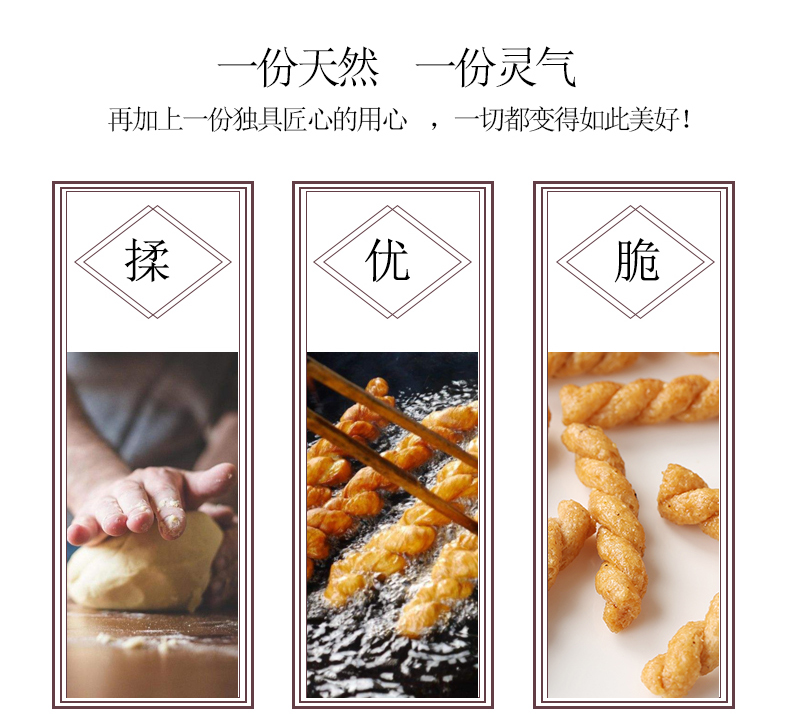 一份天然　一份灵气

再加上一份独具匠心的用心　，一切都变得如此美好！

揉

优

脆