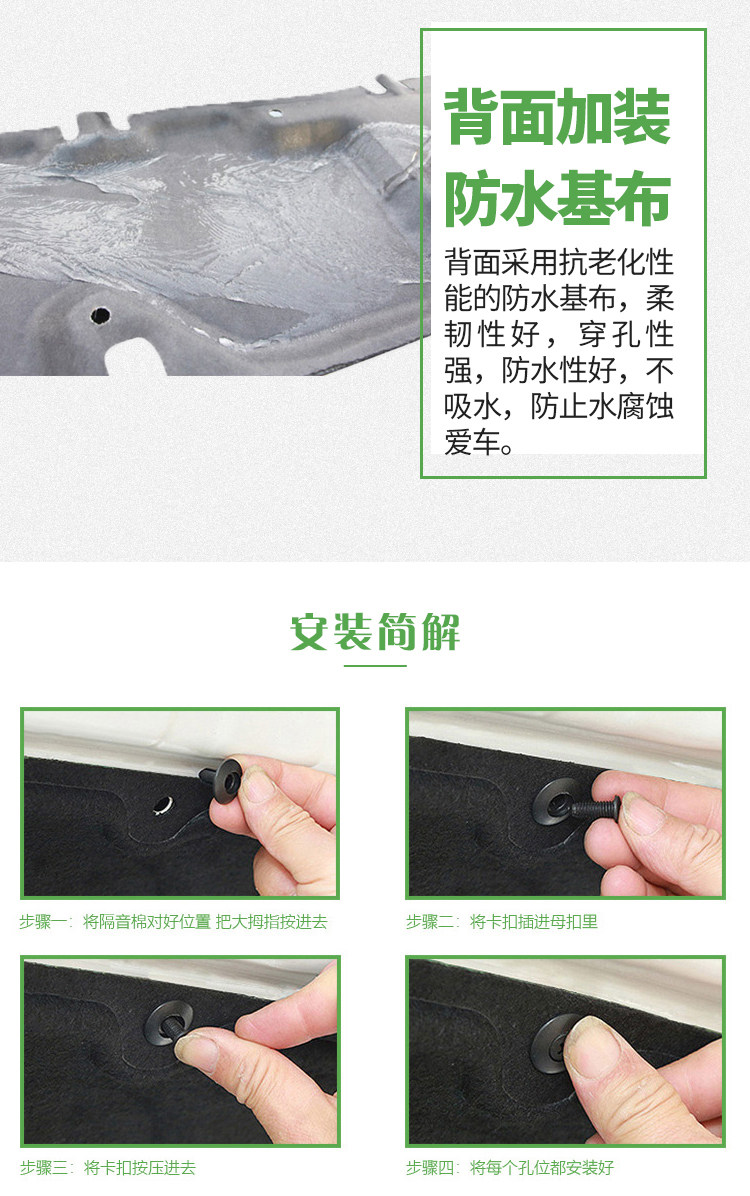 背面加装
防水基布

背面采用抗老化性能的防水基布，柔韧性好，穿孔性强，防水性好，不吸水，防止水腐蚀爱车。

安装简解

步骤一：将隔音棉对好位置 把大拇指按进去

步骤二：将卡扣插进母扣里

步骤三：将卡扣按压进去

步骤四：将每个孔位都安装好