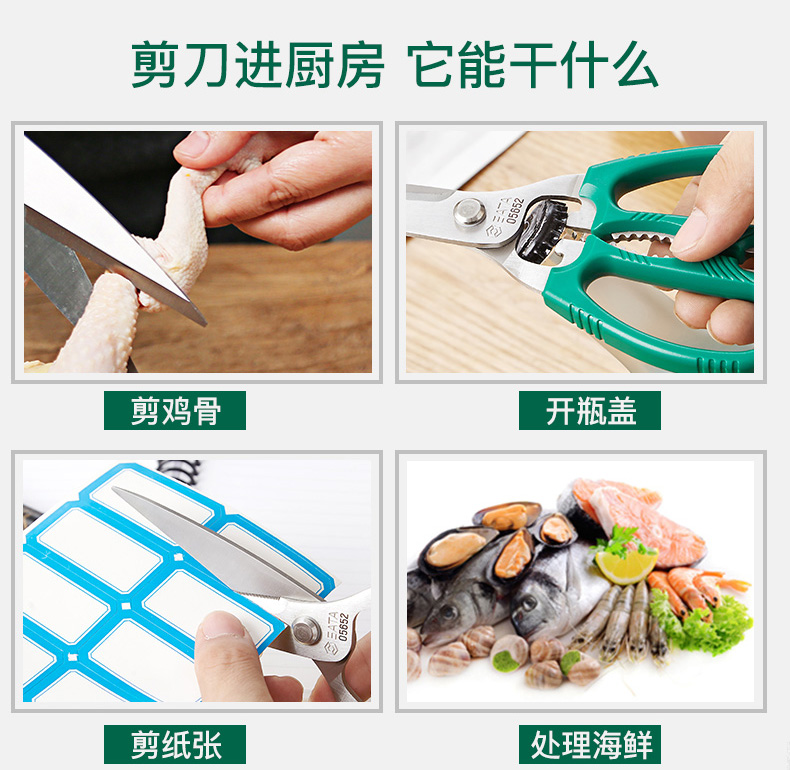 剪刀进厨房 它能干什么

SATA 05652

剪鸡骨

开瓶盖

SATA 05652

剪纸张

处理海鲜