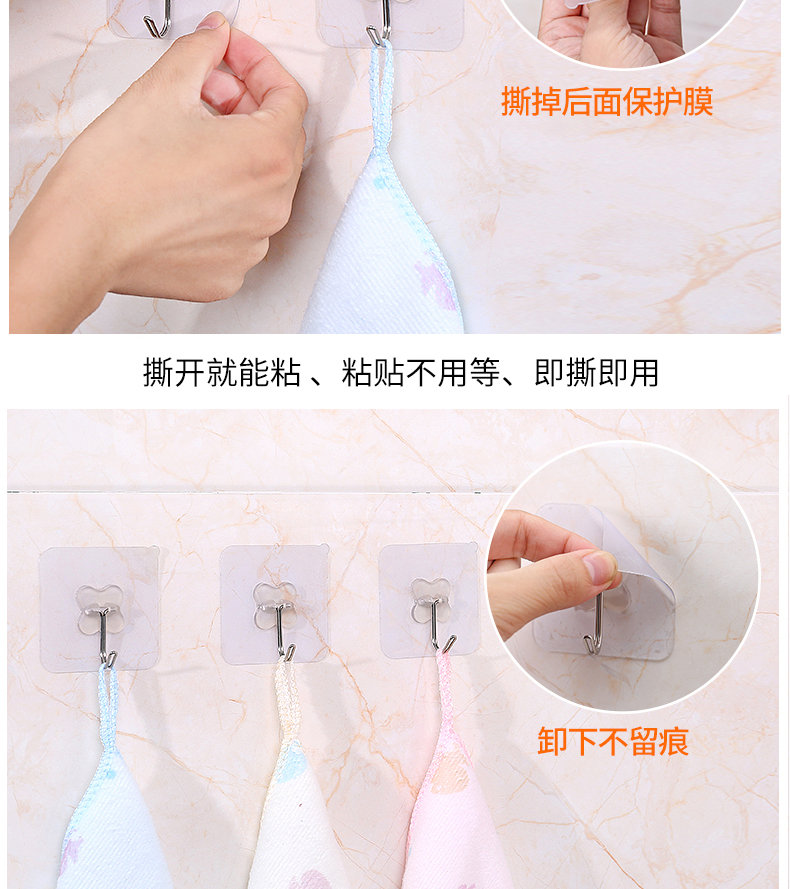 撕掉后面保护膜

撕开就能粘 、粘贴不用等、即撕即用

卸下不留痕