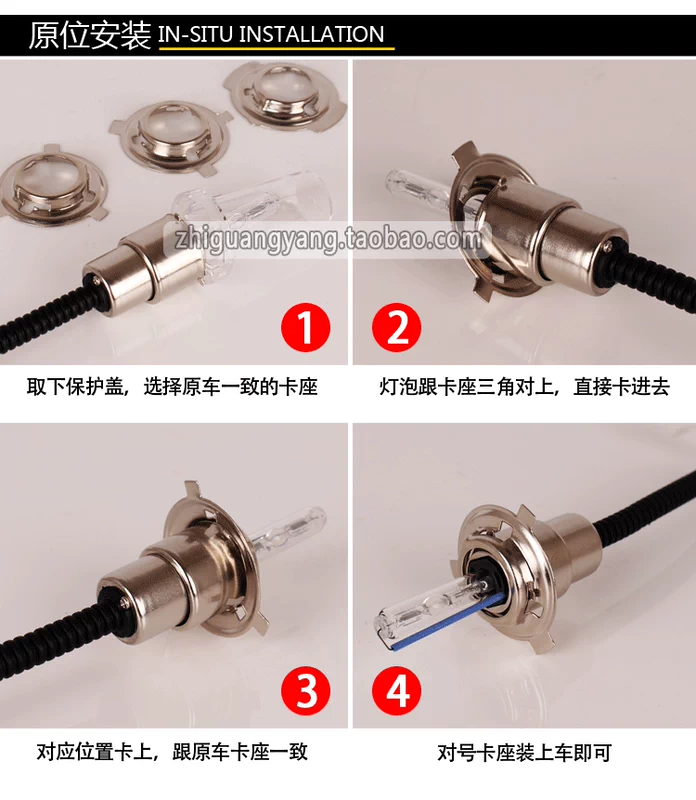 原位安装 IN-SITU INSTALLATION

zhiguangyang.taobao.com

1

取下保护盖，选择原车一致的卡座

2

灯泡跟卡座三角对上，直接卡进去

3

对应位置卡上，跟原车卡座一致

4

对号卡座装上车即可