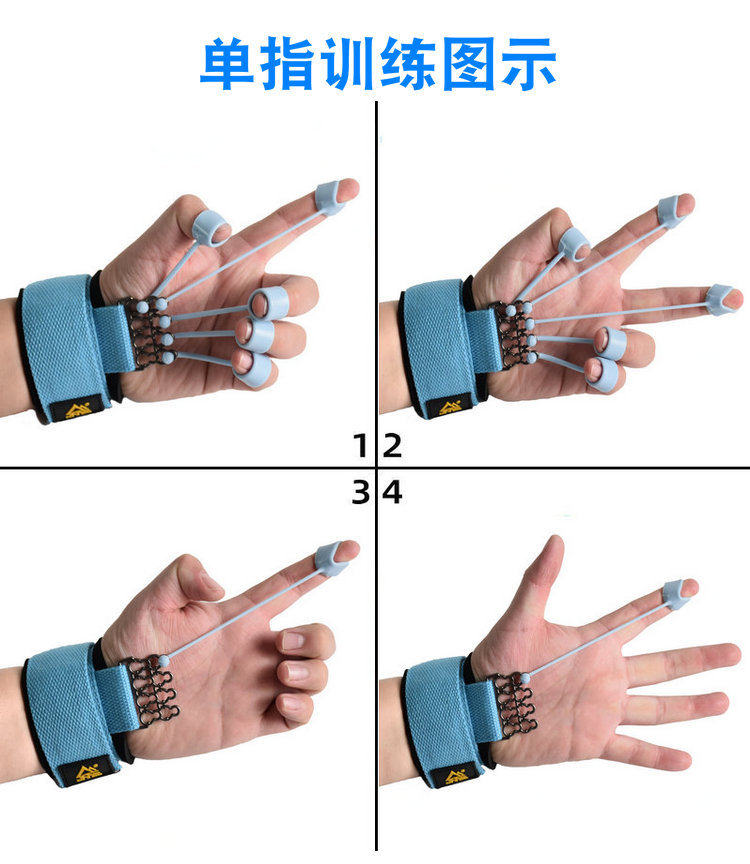 单指训练图示

1 2

3 4