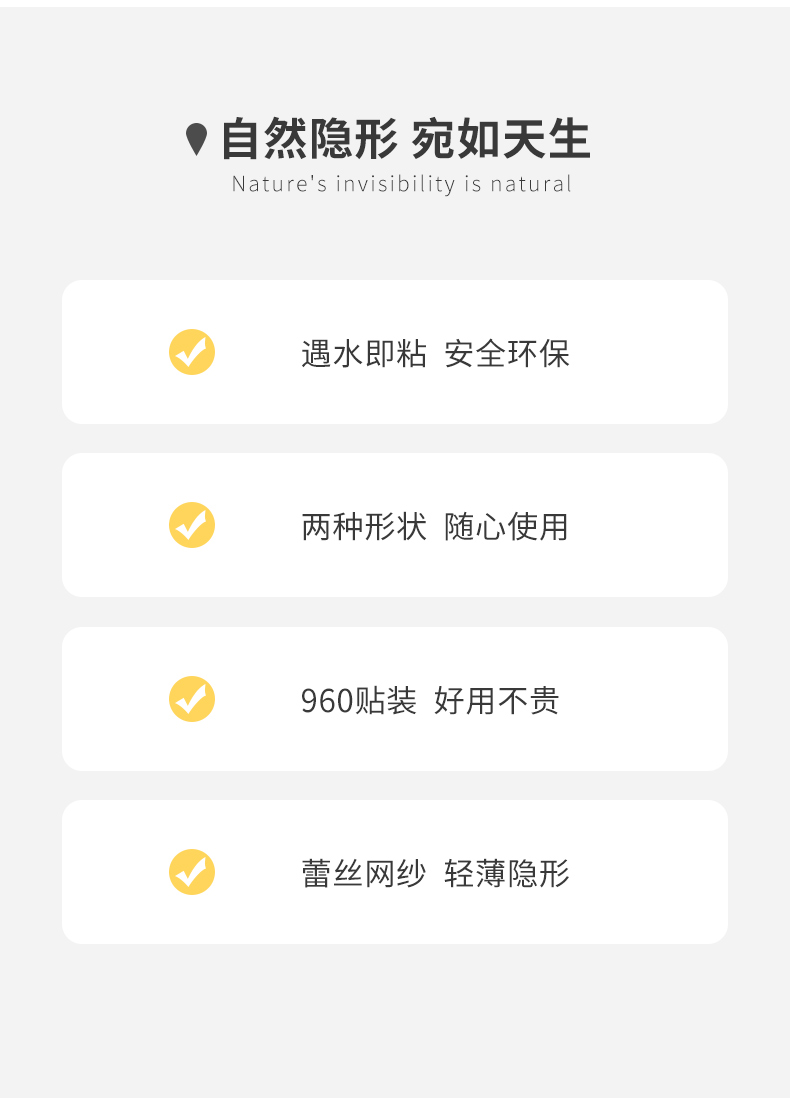 自然隐形 宛如天生
Nature's invisibility is natural

遇水即粘 安全环保

两种形状 随心使用

960贴装 好用不贵

蕾丝网纱 轻薄隐形