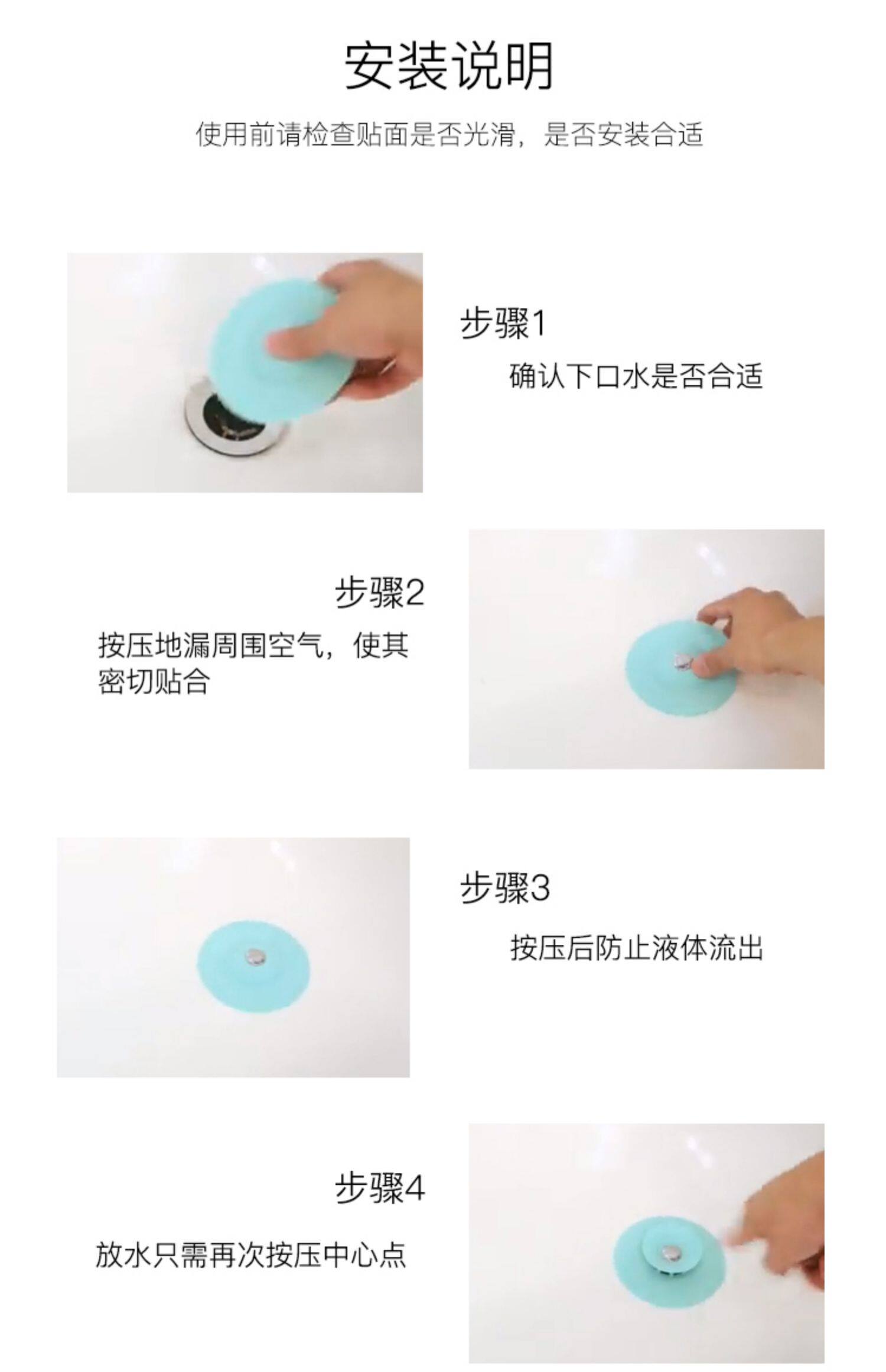 安装说明

使用前请检查贴面是否光滑，是否安装合适

步骤1

确认下口水是否合适

步骤2

按压地漏周围空气，使其密切贴合

步骤3

按压后防止液体流出

步骤4

放水只需再次按压中心点