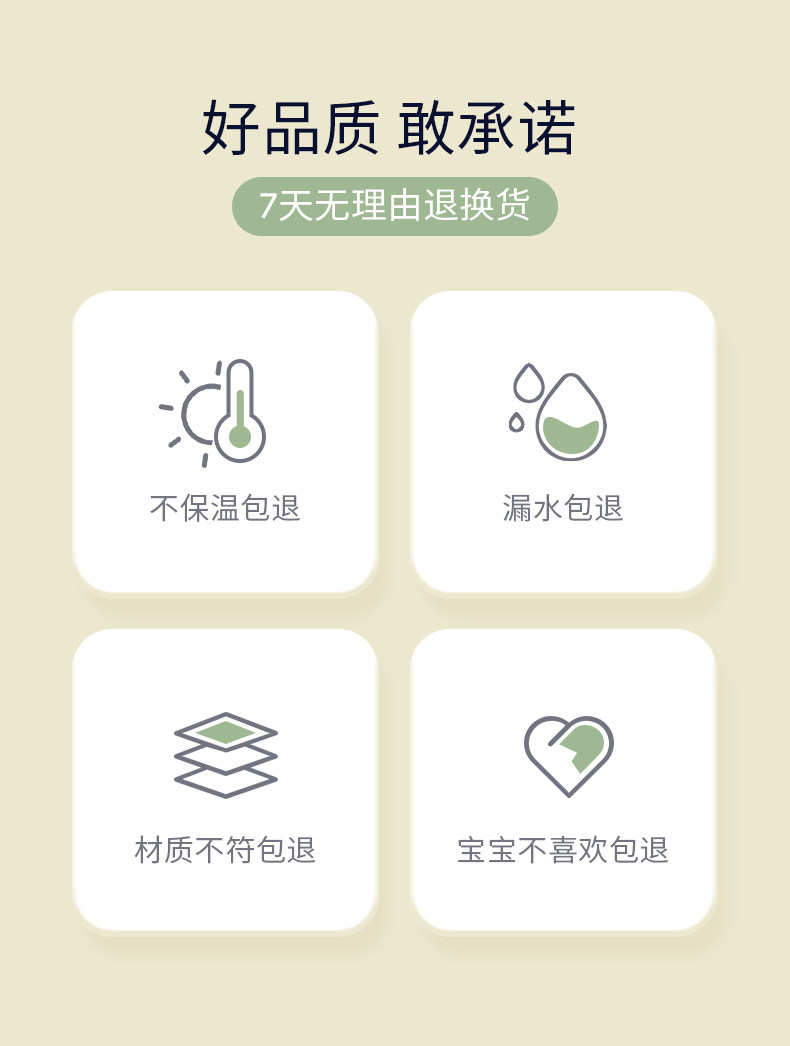 好品质 敢承诺

7天无理由退换货

不保温包退

漏水包退

材质不符包退

宝宝不喜欢包退