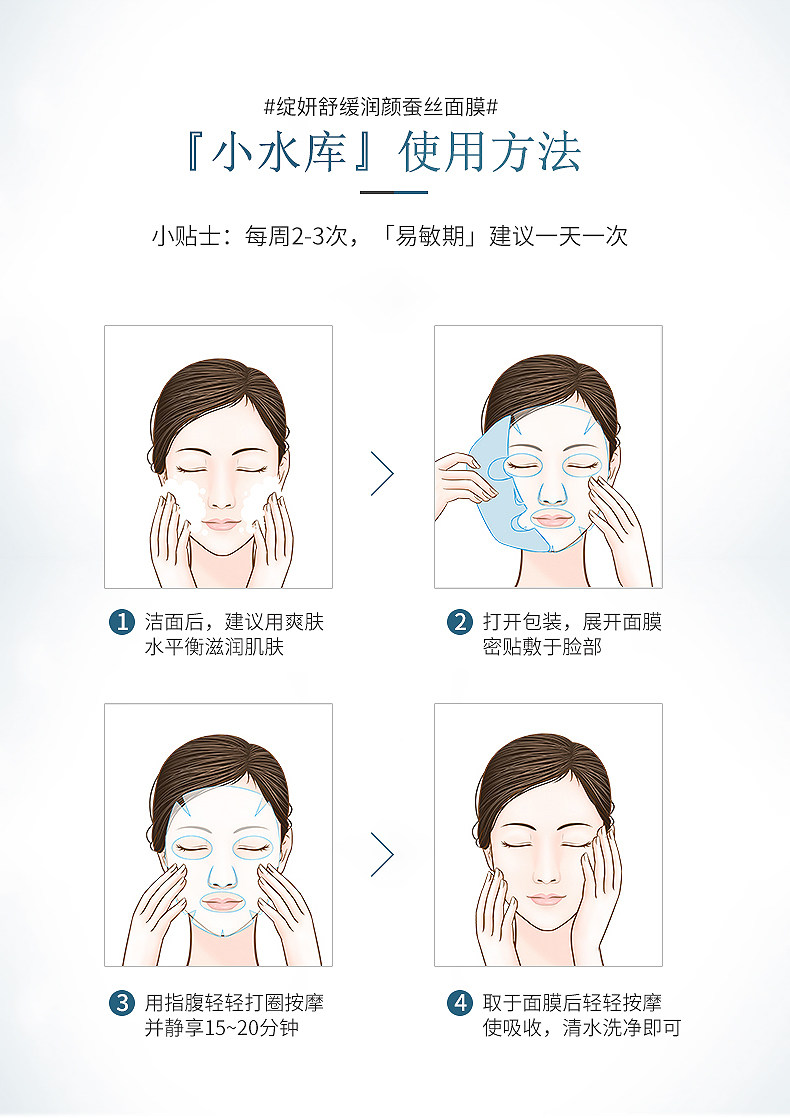 #绽妍舒缓润颜蚕丝面膜#

『小水库』使用方法

小贴士：每周2-3次，「易敏期」建议一天一次

1 洁面后，建议用爽肤水平衡滋润肌肤

2 打开包装，展开面膜密贴敷于脸部

3 用指腹轻轻打圈按摩并静享15~20分钟

4 取于面膜后轻轻按摩使吸收，清水洗净即可