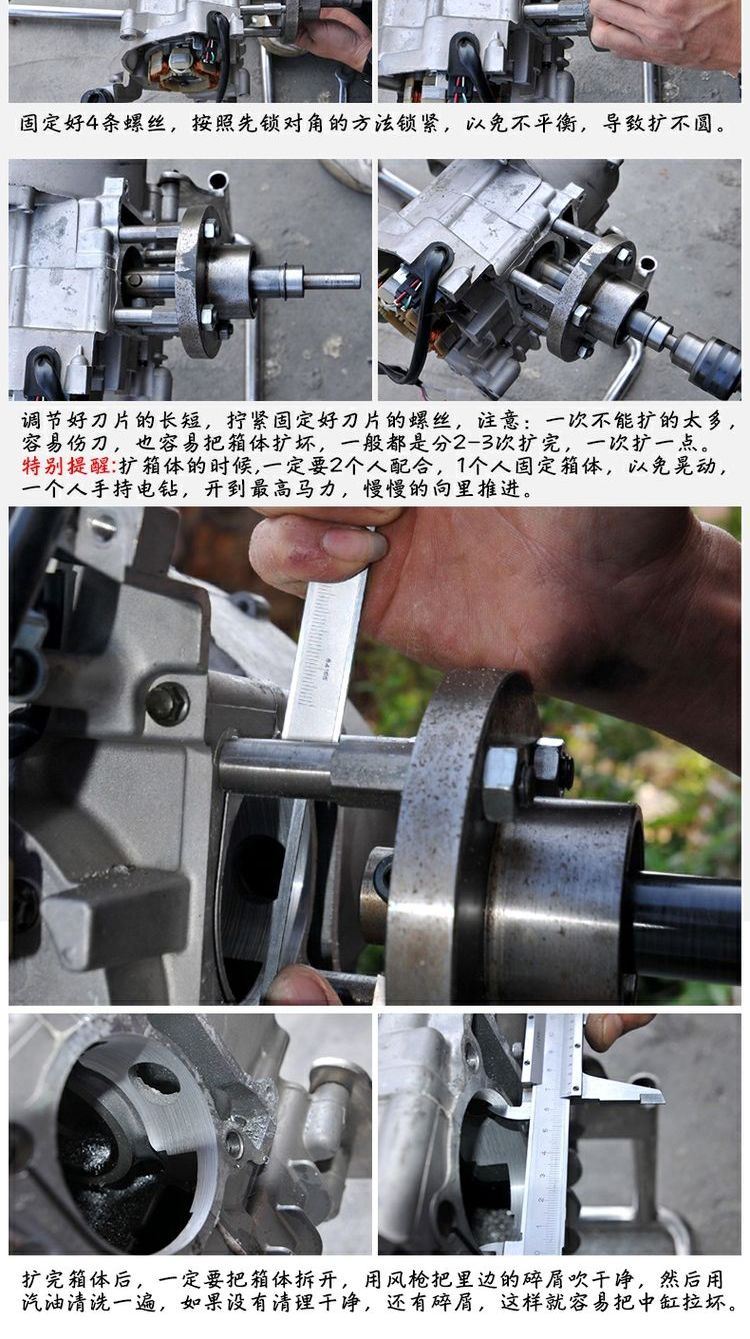 固定好4条螺丝，按照先锁对角的方法锁紧，以免不平衡，导致扩不圆。

调节好刀片的长短，拧紧固定好刀片的螺丝，注意：一次不能扩的太多，容易伤刀，也容易把箱体扩坏，一般都是分2-3次扩完，一次扩一点。
特别提醒:扩箱体的时候,一定要2个人配合，1个人固定箱体，以免晃动，一个人手持电钻，开到最高马力，慢慢的向里推进。

扩完箱体后，一定要把箱体拆开，用风枪把里边的碎屑吹干净，然后用汽油清洗一遍，如果没有清理干净，还有碎屑，这样就容易把中缸拉坏。