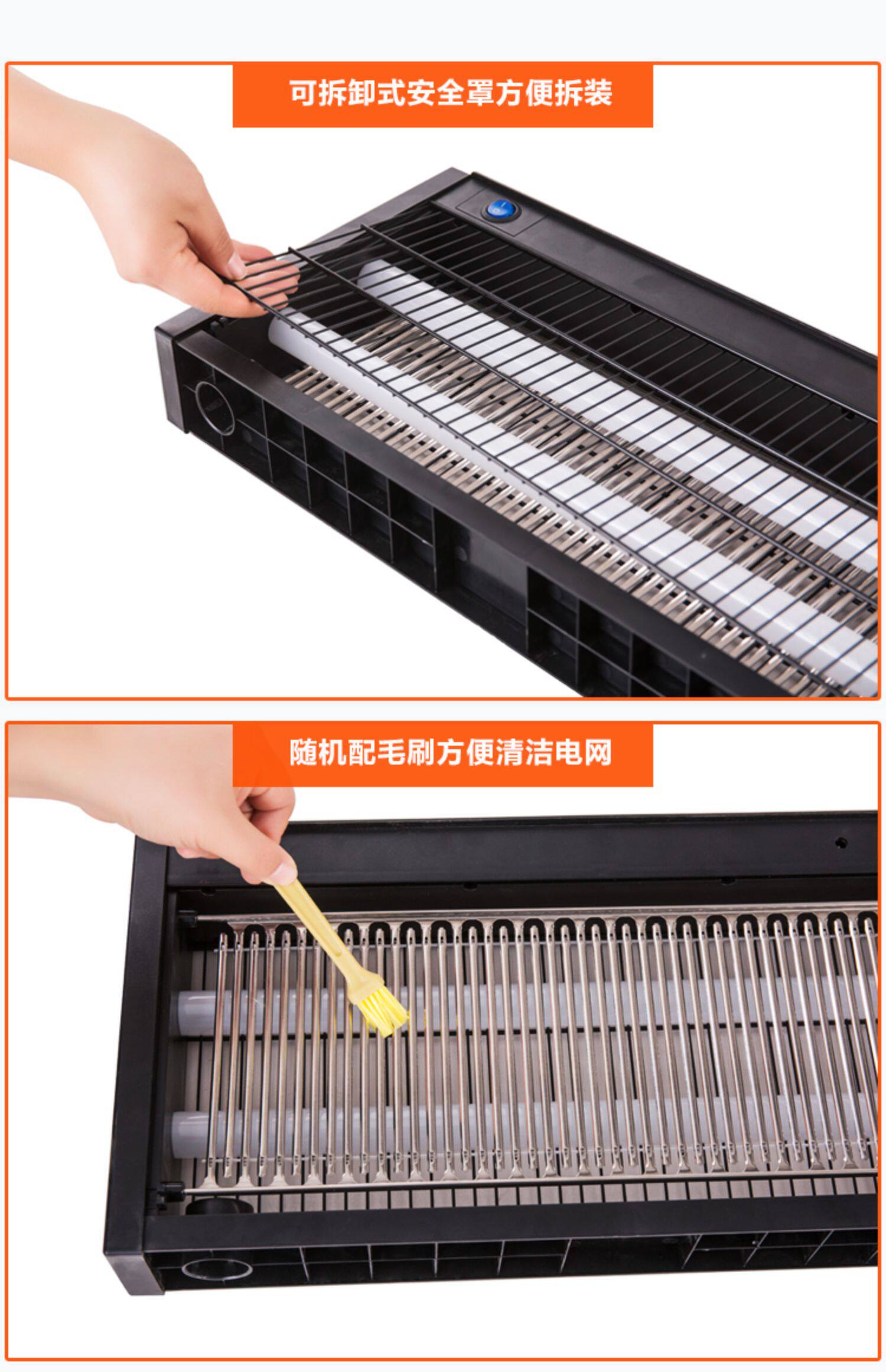 可拆卸式安全罩方便拆装

随机配毛刷方便清洁电网