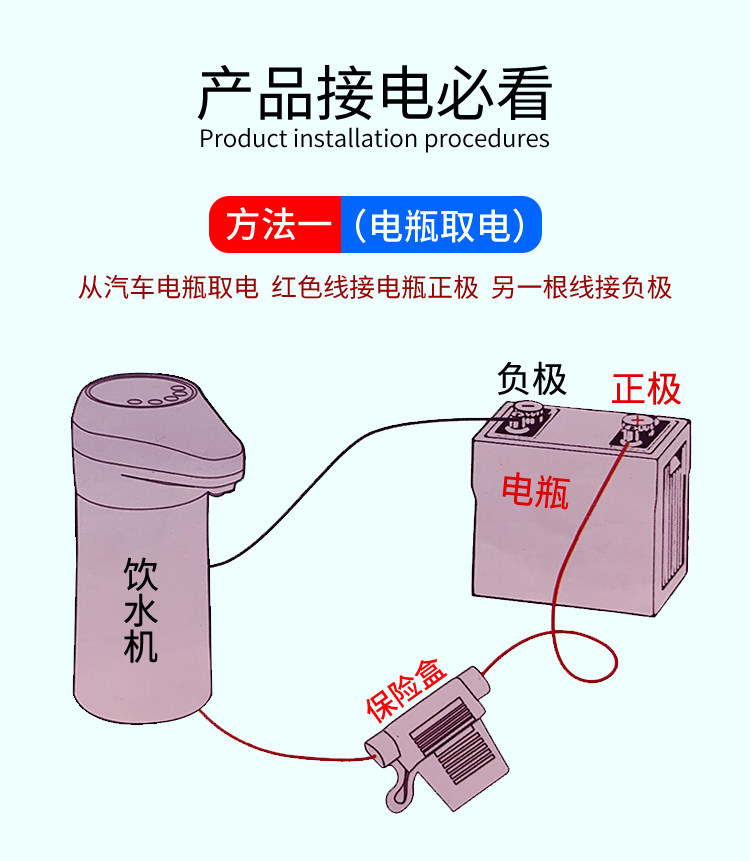 产品接电必看
Product installation procedures

方法一（电瓶取电）

从汽车电瓶取电 红色线接电瓶正极 另一根线接负极

负极

正极

电瓶

饮水机

保险盒