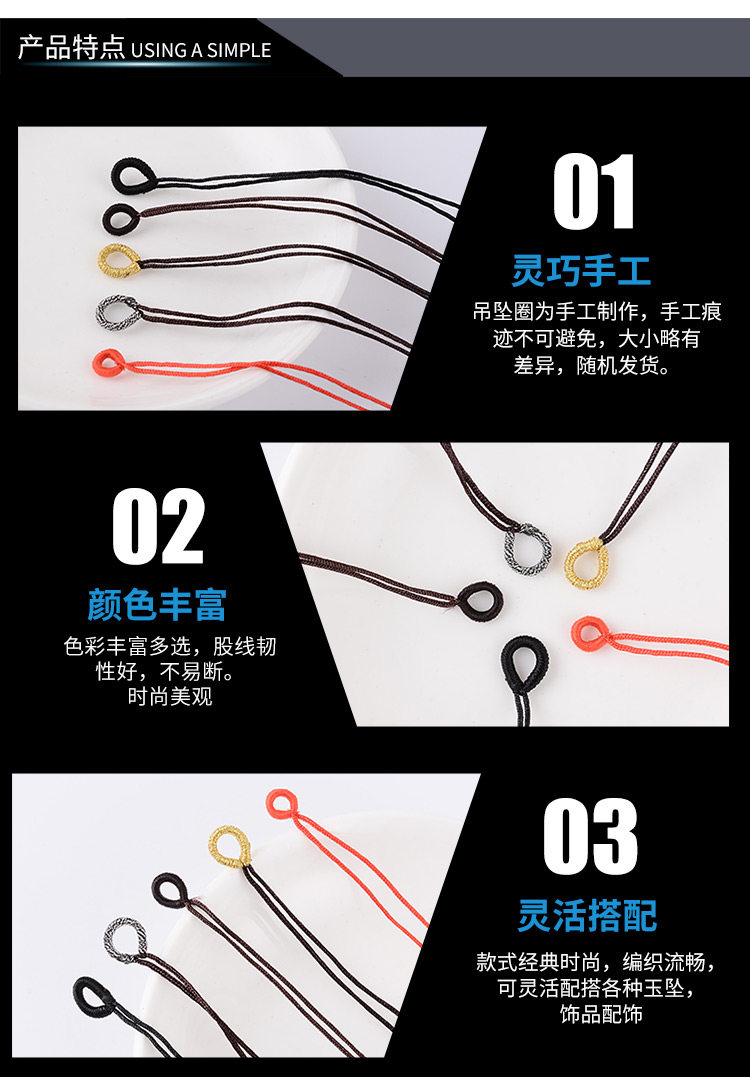 产品特点 USING A SIMPLE

01
灵巧手工
吊坠圈为手工制作，手工痕迹不可避免，大小略有差异，随机发货。

02
颜色丰富
色彩丰富多选，股线韧性好，不易断。
时尚美观

03
灵活搭配
款式经典时尚，编织流畅，可灵活配搭各种玉坠，饰品配饰