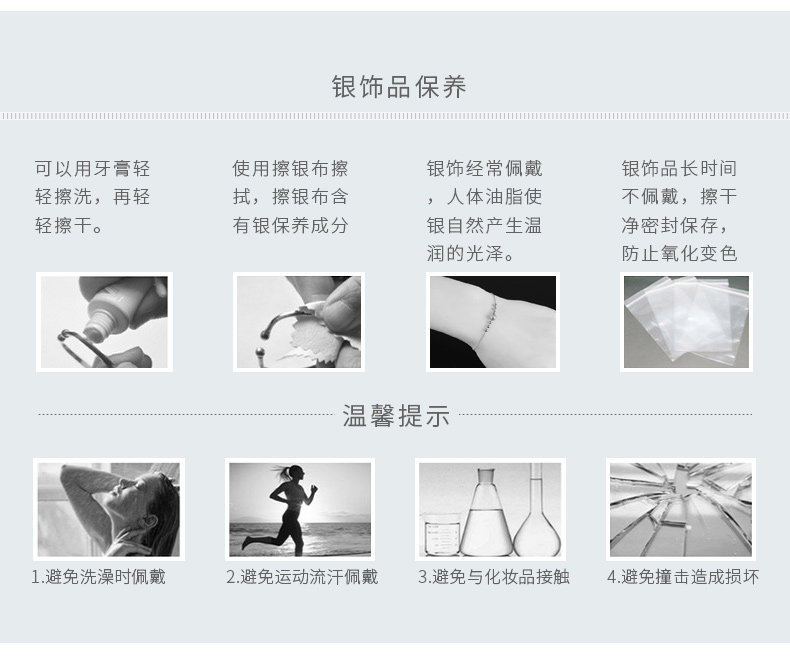 银饰品保养

可以用牙膏轻轻擦洗，再轻轻擦干。

使用擦银布擦拭，擦银布含有银保养成分

银饰经常佩戴，人体油脂使银自然产生温润的光泽。

银饰品长时间不佩戴，擦干净密封保存，防止氧化变色

温馨提示

1.避免洗澡时佩戴

2.避免运动流汗佩戴

3.避免与化妆品接触

4.避免撞击造成损坏