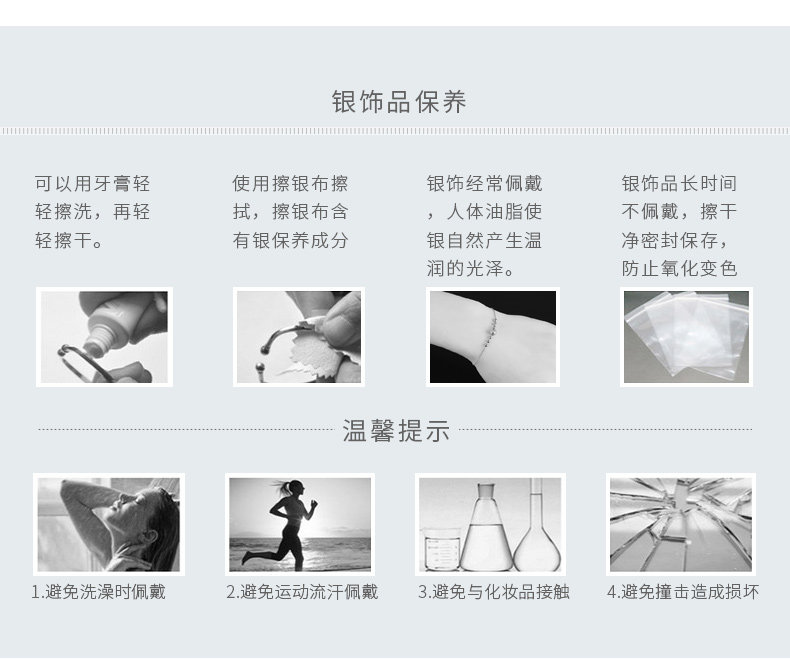 银饰品保养

可以用牙膏轻轻擦洗，再轻轻擦干。

使用擦银布擦拭，擦银布含有银保养成分

银饰经常佩戴，人体油脂使银自然产生温润的光泽。

银饰品长时间不佩戴，擦干净密封保存，防止氧化变色

温馨提示

1.避免洗澡时佩戴

2.避免运动流汗佩戴

3.避免与化妆品接触

4.避免撞击造成损坏