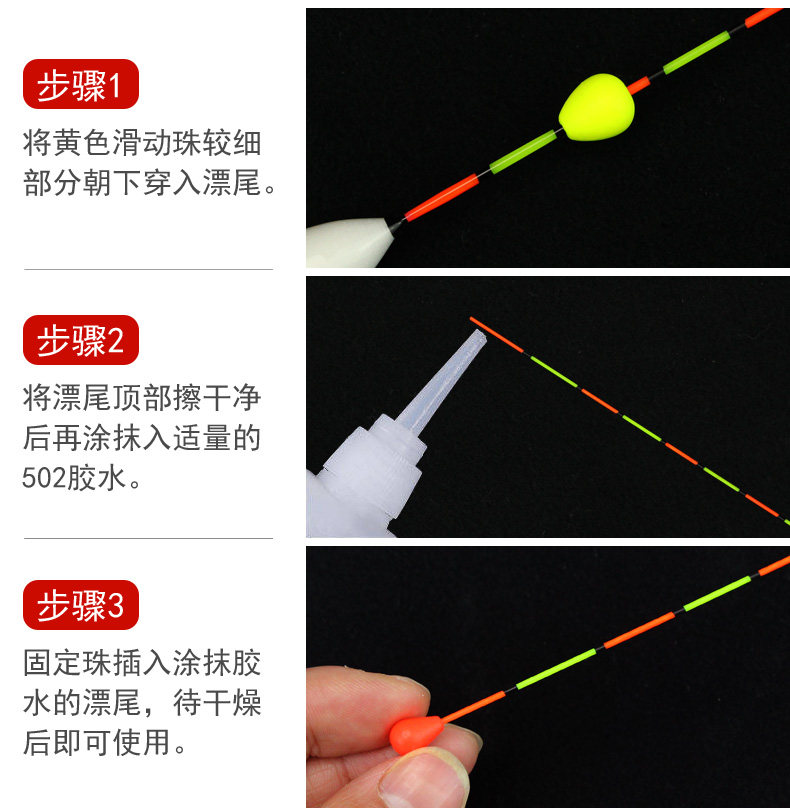 步骤1

将黄色滑动珠较细部分朝下穿入漂尾。

步骤2

将漂尾顶部擦干净后再涂抹入适量的502胶水。

步骤3

固定珠插入涂抹胶水的漂尾，待干燥后即可使用。