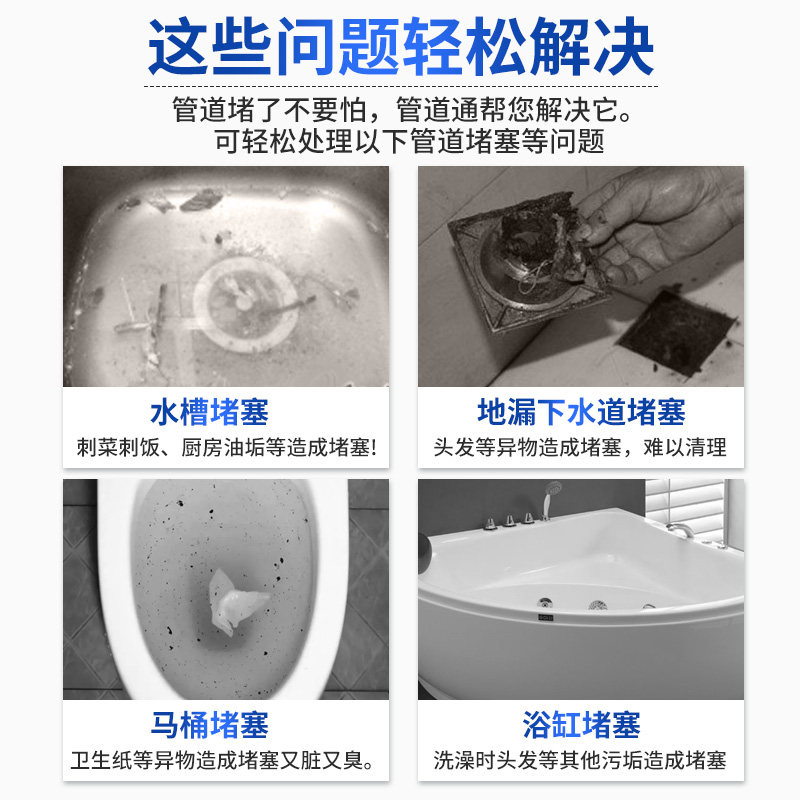 这些问题轻松解决

管道堵了不要怕，管道通帮您解决它。
可轻松处理以下管道堵塞等问题

水槽堵塞
剩菜剩饭、厨房油垢等造成堵塞!

地漏下水道堵塞
头发等异物造成堵塞，难以清理

马桶堵塞
卫生纸等异物造成堵塞又脏又臭。

浴缸堵塞
洗澡时头发等其他污垢造成堵塞