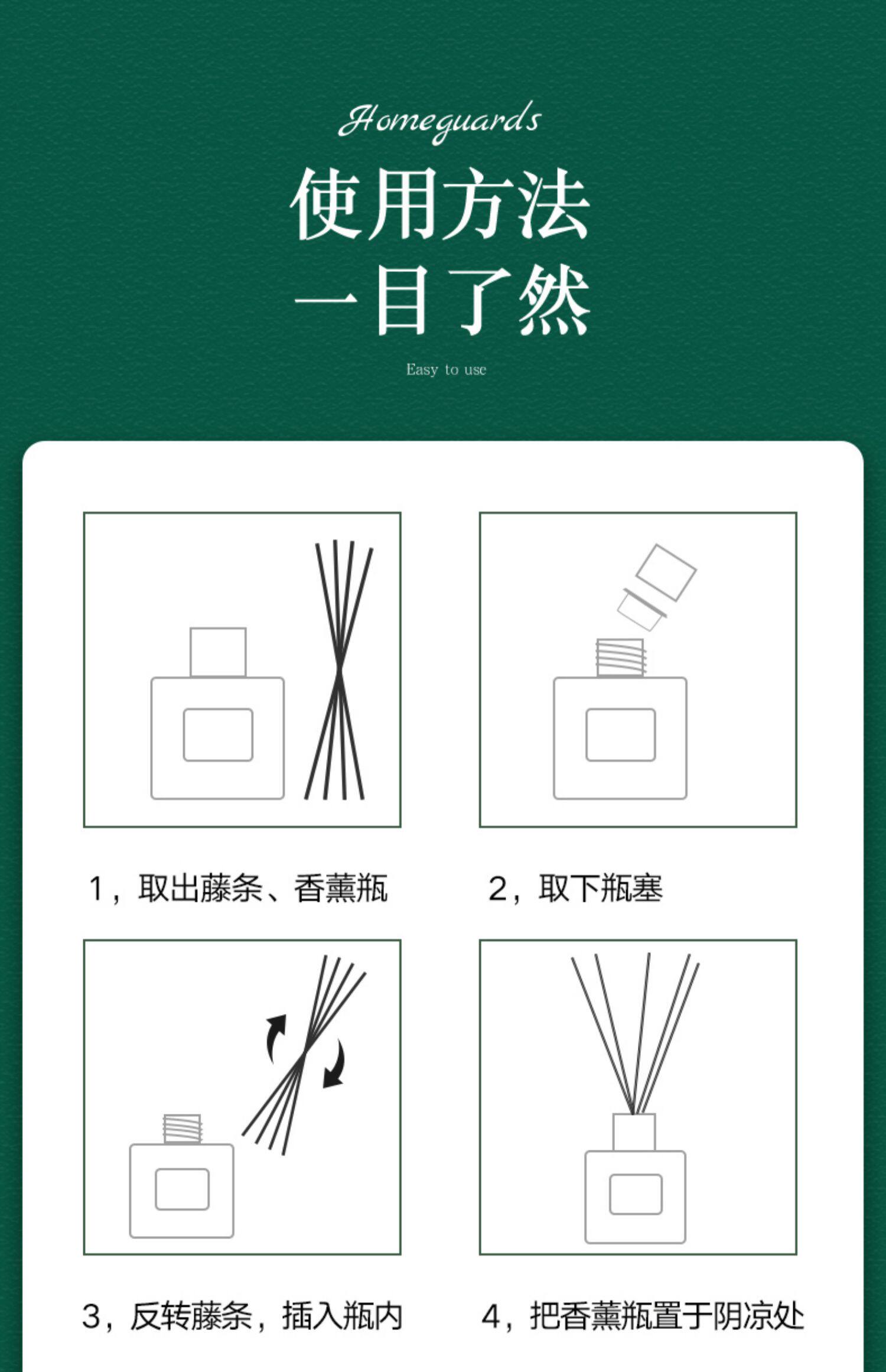 Homeguards

使用方法
一目了然

Easy to use

1，取出藤条、香薰瓶

2，取下瓶塞

3，反转藤条，插入瓶内

4，把香薰瓶置于阴凉处