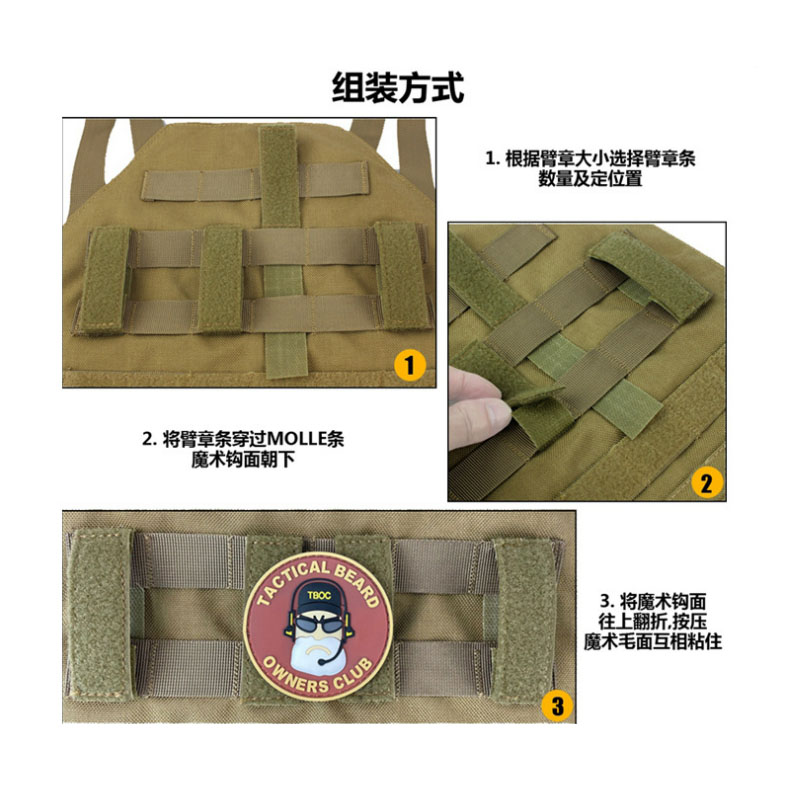 组装方式

1. 根据臂章大小选择臂章条数量及定位置

1

2. 将臂章条穿过MOLLE条魔术钩面朝下

2

TACTICAL BEARD
TBOC
OWNERS CLUB

3. 将魔术钩面往上翻折,按压魔术毛面互相粘住

3