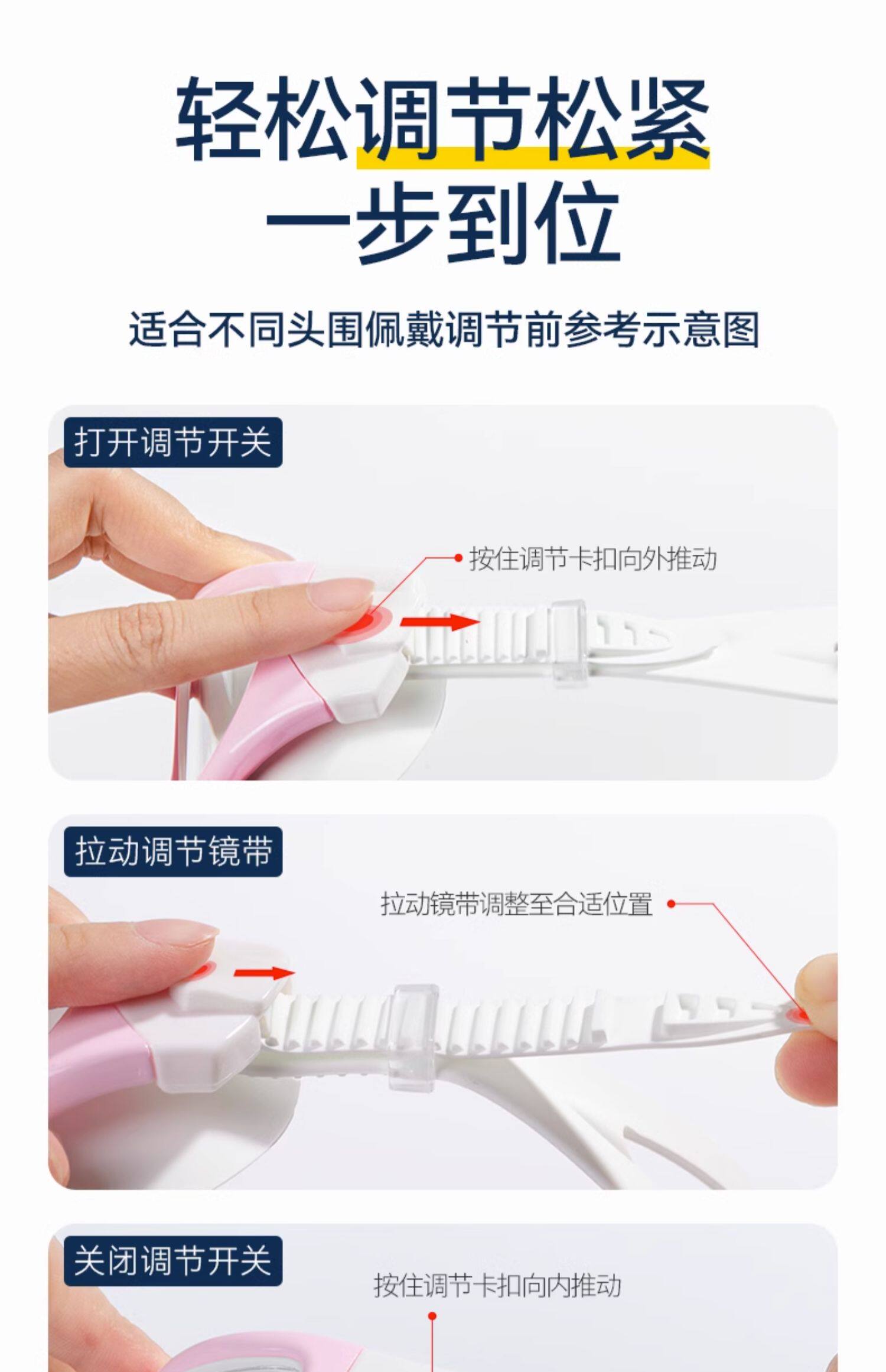 轻松调节松紧
一步到位

适合不同头围佩戴调节前参考示意图

打开调节开关

按住调节卡扣向外推动

拉动调节镜带

拉动镜带调整至合适位置

关闭调节开关

按住调节卡扣向内推动