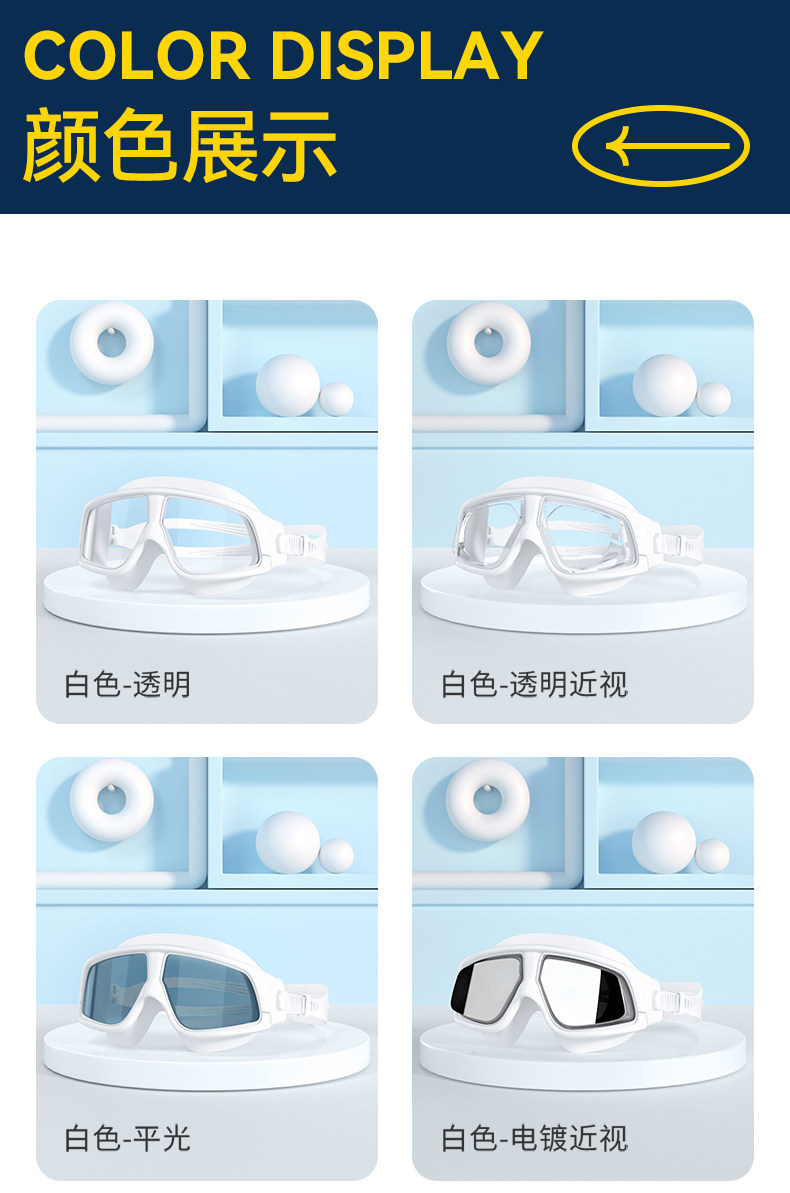 COLOR DISPLAY
颜色展示

白色-透明

白色-透明近视

白色-平光

白色-电镀近视