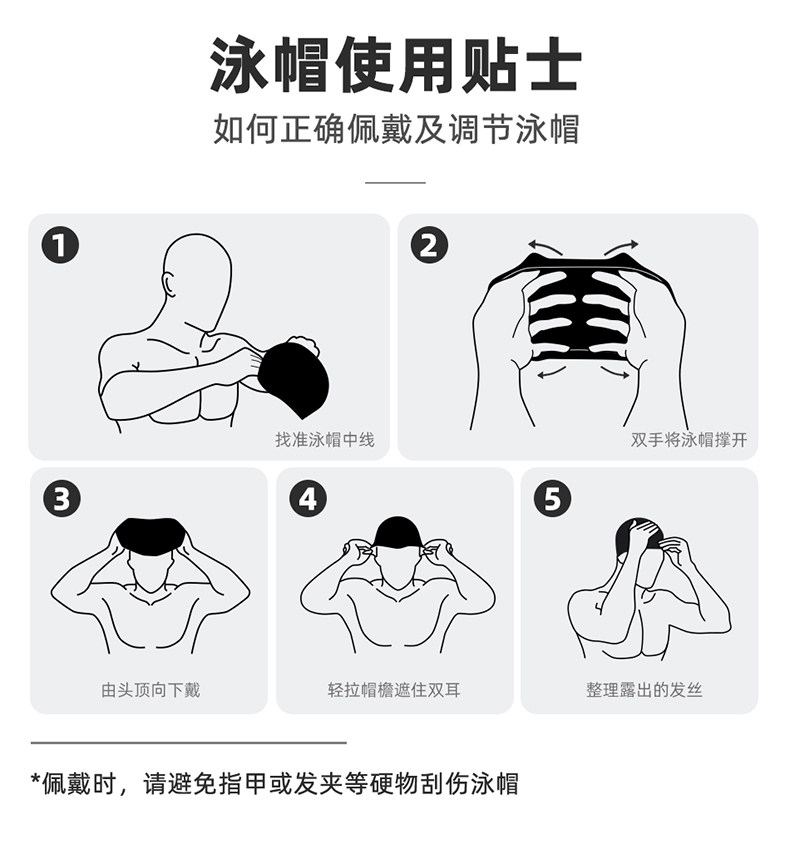 泳帽使用贴士

如何正确佩戴及调节泳帽

1
找准泳帽中线

2
双手将泳帽撑开

3
由头顶向下戴

4
轻拉帽檐遮住双耳

5
整理露出的发丝

*佩戴时，请避免指甲或发夹等硬物刮伤泳帽