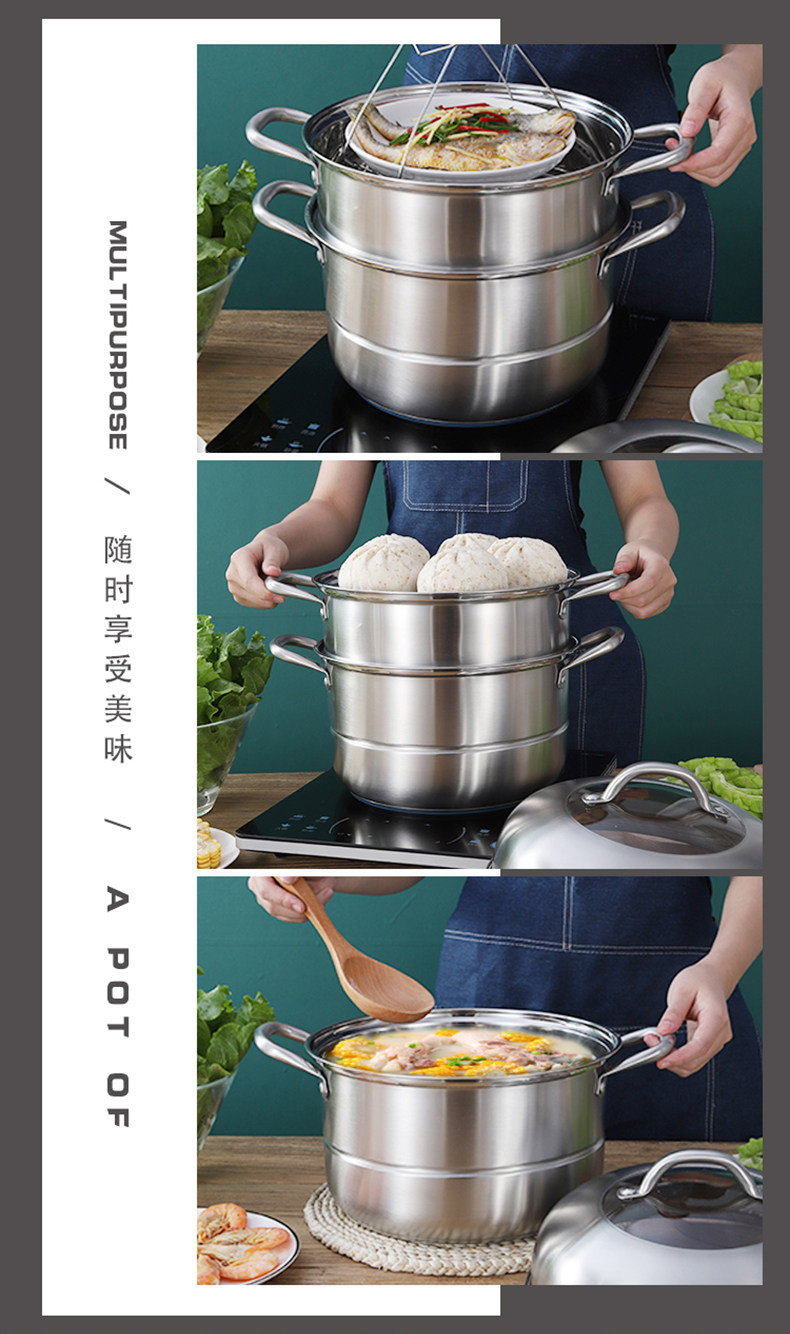 MULTIPURPOSE / 随时享受美味 / A POT OF