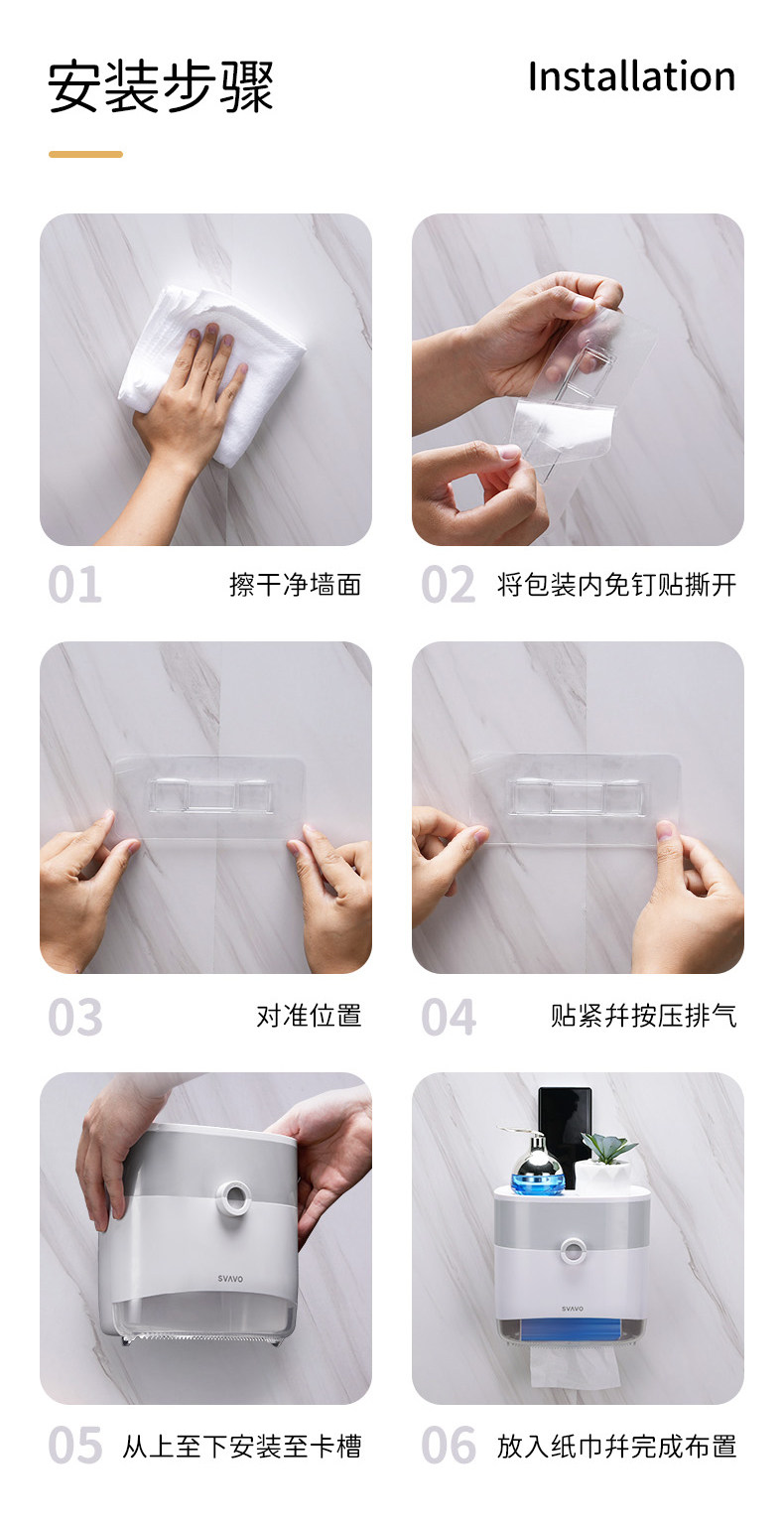 安装步骤

Installation

01 擦干净墙面

02 将包装内免钉贴撕开

03 对准位置

04 贴紧并按压排气

SVAVO

05 从上至下安装至卡槽

SVAVO

06 放入纸巾并完成布置