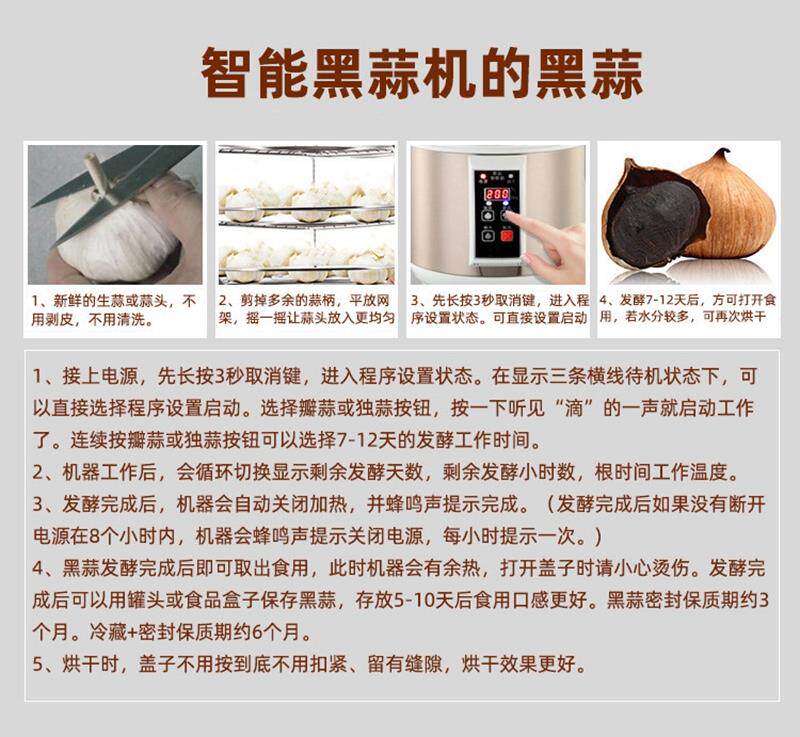 智能黑蒜机的黑蒜

1、新鲜的生蒜或蒜头，不用剥皮，不用清洗。

2、剪掉多余的蒜柄，平放网架，摇一摇让蒜头放入更均匀

200

3、先长按3秒取消键，进入程序设置状态。可直接设置启动

4、发酵7-12天后，方可打开食用，若水分较多，可再次烘干

1、接上电源，先长按3秒取消键，进入程序设置状态。在显示三条横线待机状态下，可以直接选择程序设置启动。选择瓣蒜或独蒜按钮，按一下听见“滴”的一声就启动工作了。连续按瓣蒜或独蒜按钮可以选择7-12天的发酵工作时间。
2、机器工作后，会循环切换显示剩余发酵天数，剩余发酵小时数，根时间工作温度。
3、发酵完成后，机器会自动关闭加热，并蜂鸣声提示完成。（发酵完成后如果没有断开电源在8个小时内，机器会蜂鸣声提示关闭电源，每小时提示一次。）
4、黑蒜发酵完成后即可取出食用，此时机器会有余热，打开盖子时请小心烫伤。发酵完成后可以用罐头或食品盒子保存黑蒜，存放5-10天后食用口感更好。黑蒜密封保质期约3个月。冷藏+密封保质期约6个月。
5、烘干时，盖子不用按到底不用扣紧、留有缝隙，烘干效果更好。