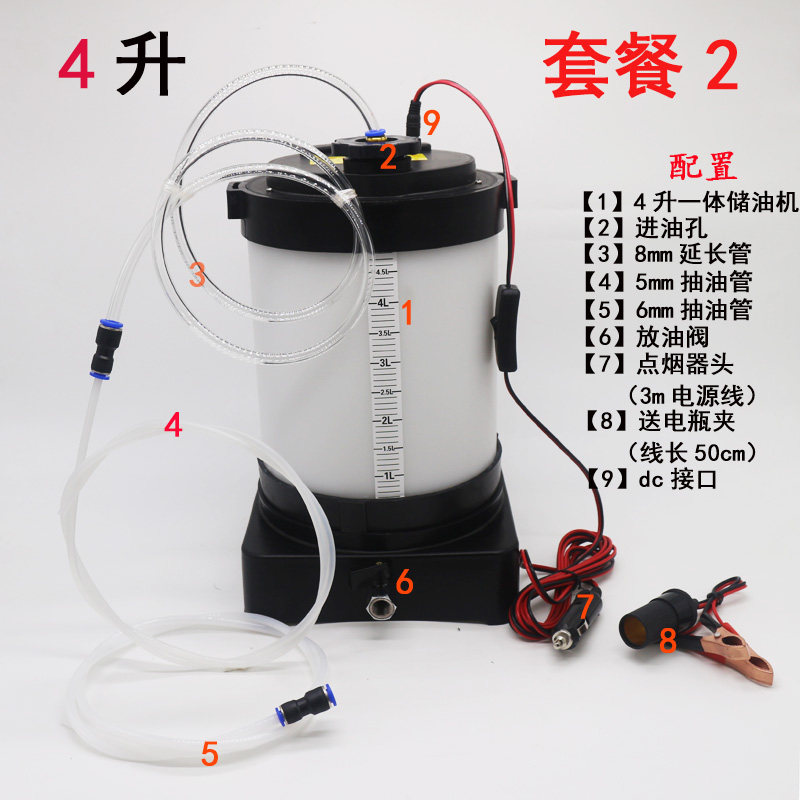 4 升

套餐 2

配置
【1】4 升一体储油机
【2】进油孔
【3】8mm 延长管
【4】5mm 抽油管
【5】6mm 抽油管
【6】放油阀
【7】点烟器头
（3m 电源线）
【8】送电瓶夹
（线长 50cm）
【9】dc 接口

9
2
3
4.5L
4L
1
3.5L
3L
2.5L
2L
1.5L
1L
4
6
7
8
5