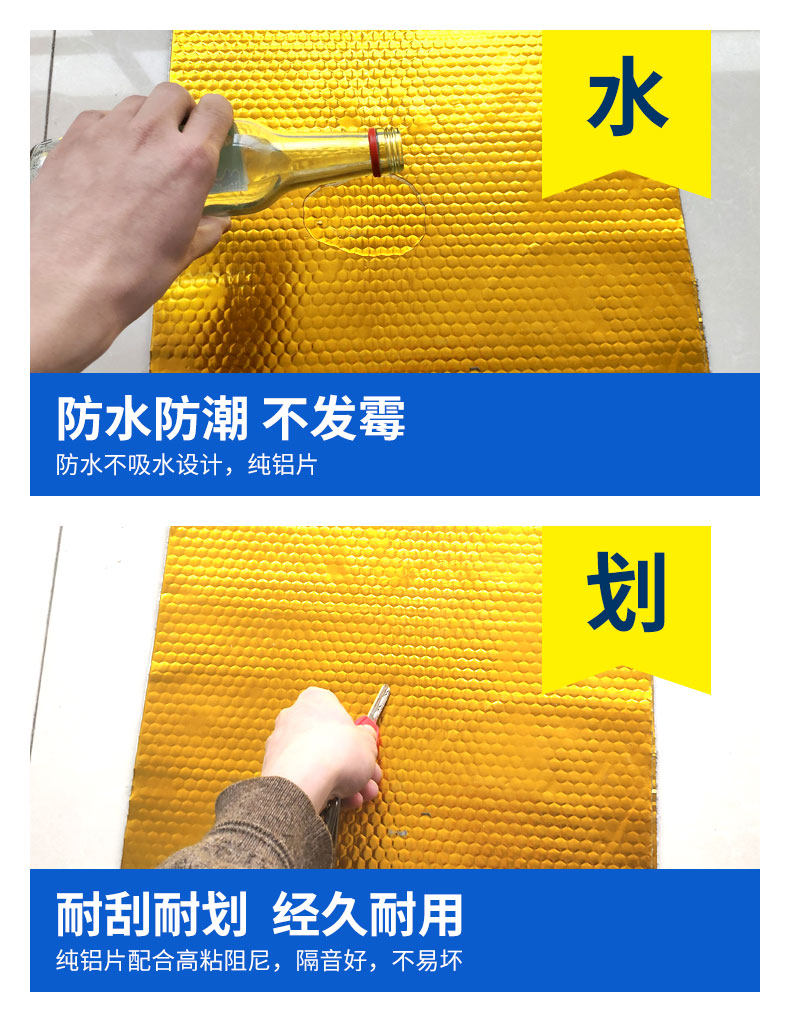 水

防水防潮 不发霉

防水不吸水设计，纯铝片

划

耐刮耐划 经久耐用

纯铝片配合高粘阻尼，隔音好，不易坏