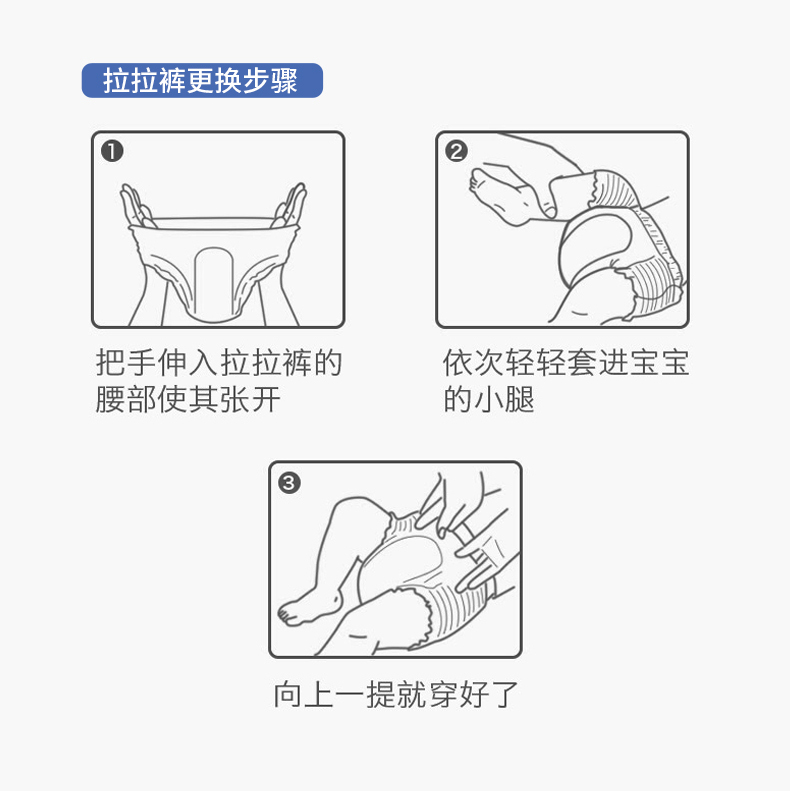 拉拉裤更换步骤

❶

把手伸入拉拉裤的腰部使其张开

❷

依次轻轻套进宝宝的小腿

❸

向上一提就穿好了