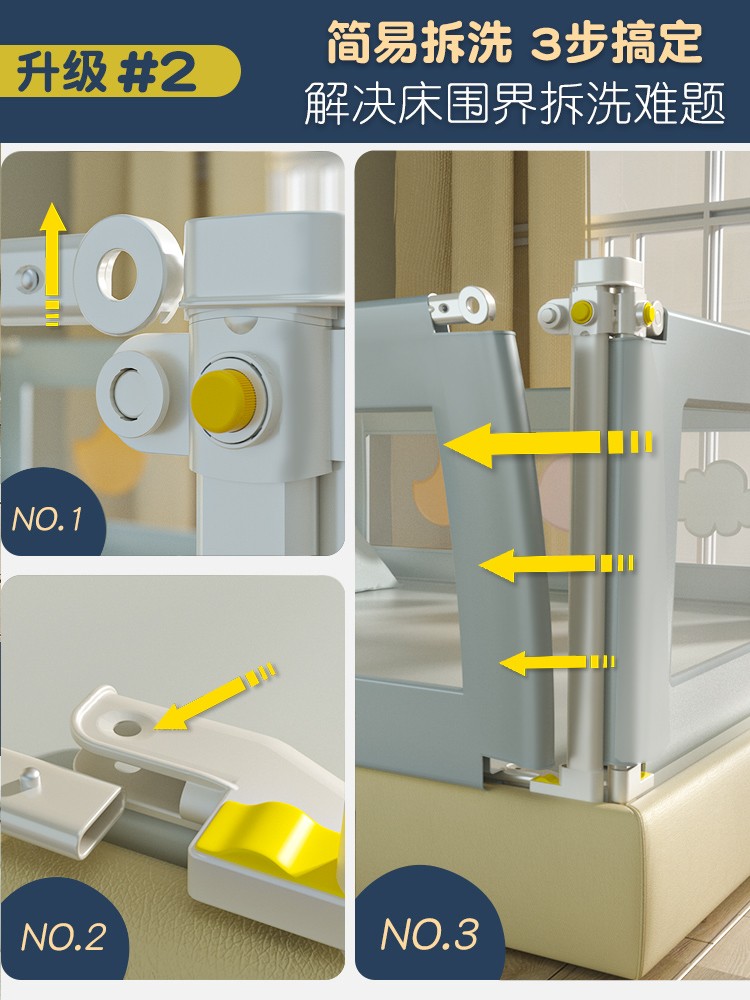 升级 #2

简易拆洗 3步搞定
解决床围界拆洗难题

NO.1

NO.2

NO.3