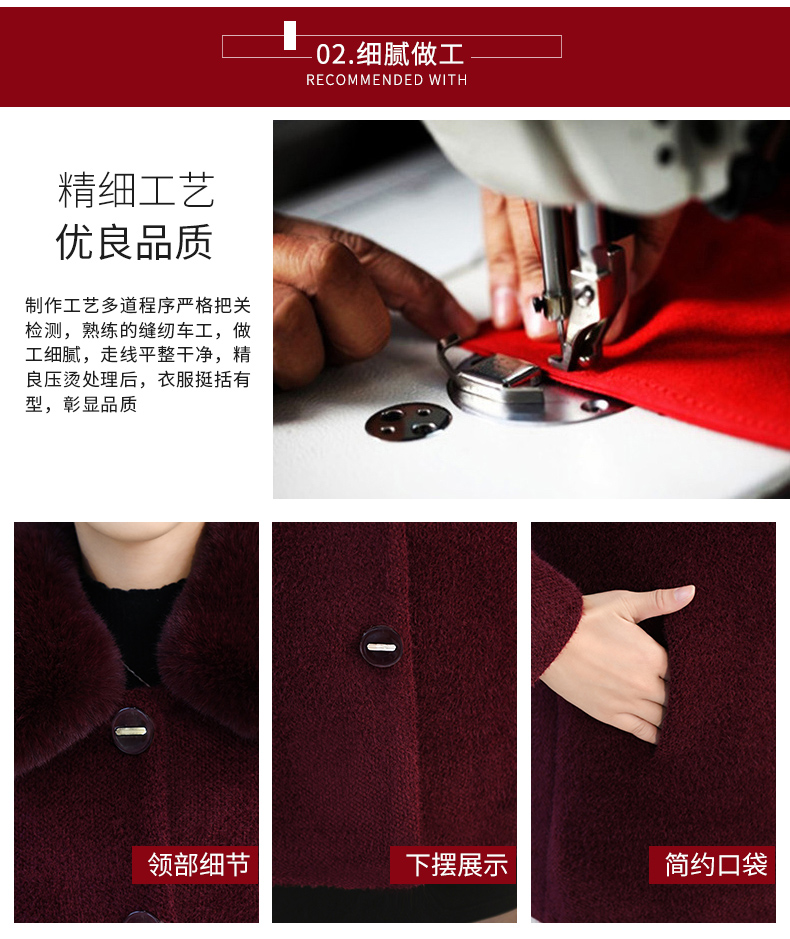 02.细腻做工
RECOMMENDED WITH

精细工艺
优良品质

制作工艺多道程序严格把关检测，熟练的缝纫车工，做工细腻，走线平整干净，精良压烫处理后，衣服挺括有型，彰显品质

领部细节

下摆展示

简约口袋