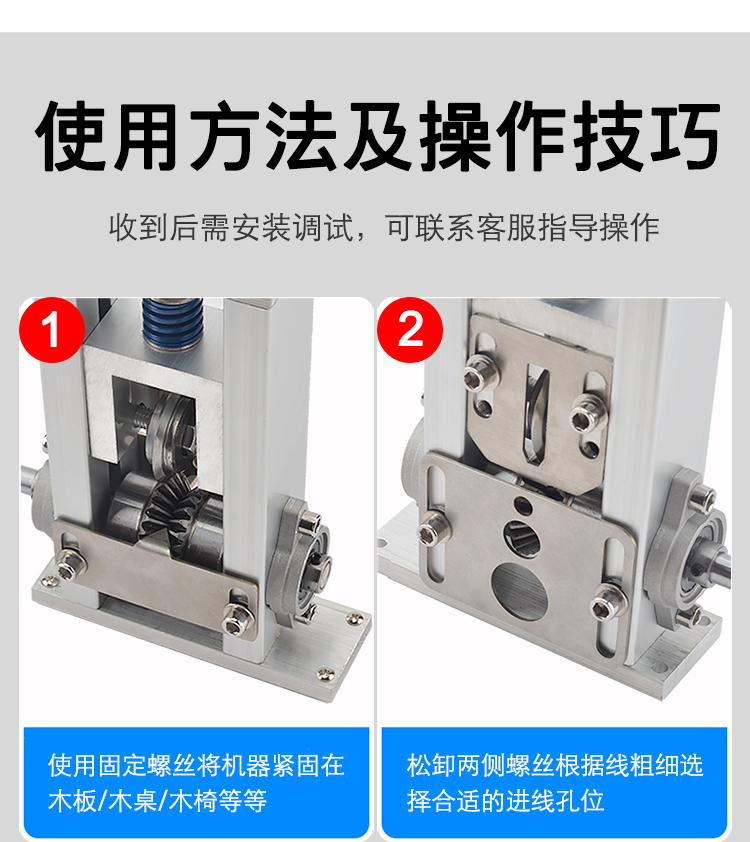 使用方法及操作技巧

收到后需安装调试，可联系客服指导操作

1

使用固定螺丝将机器紧固在木板/木桌/木椅等等

2

松卸两侧螺丝根据线粗细选择合适的进线孔位