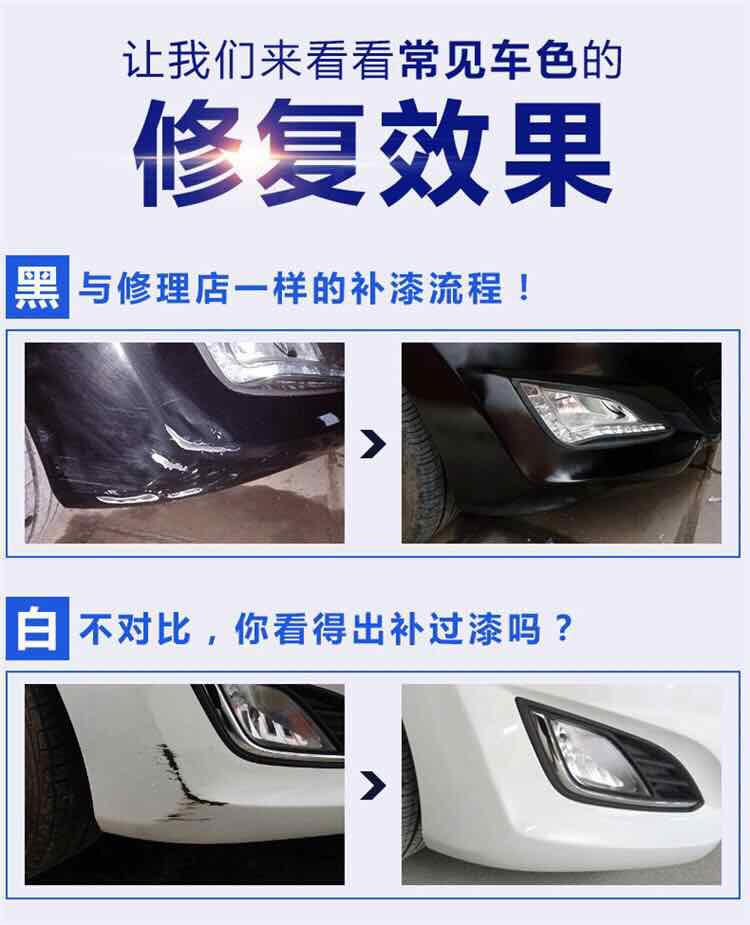 让我们来看看常见车色的

修复效果

黑 与修理店一样的补漆流程！

白 不对比，你看得出补过漆吗？